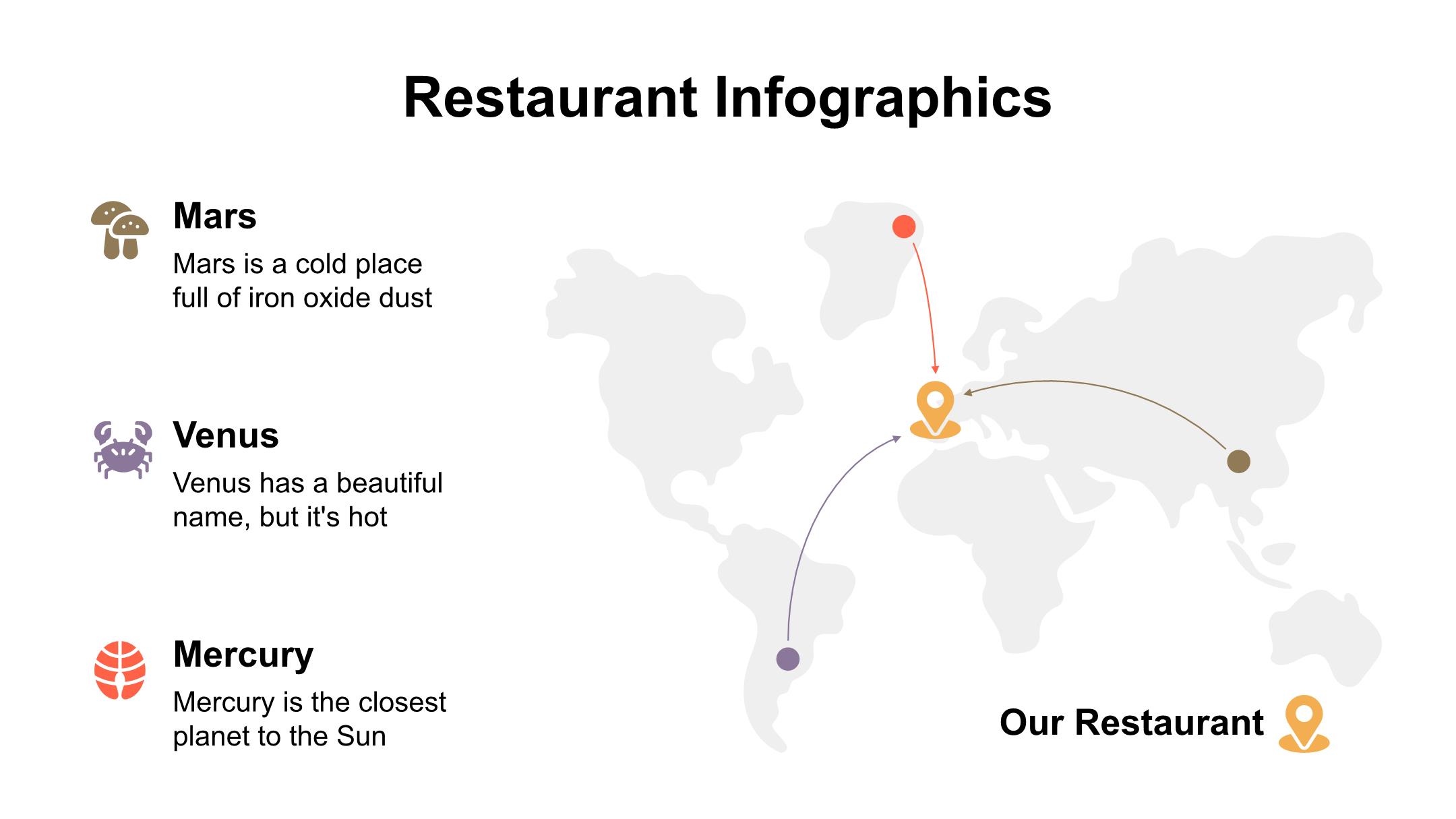 Restaurant Infographics

Mars

Mars is a cold place full of iron oxide dust

Venus

Venus has a beautiful name, but it's hot

Mercury

Mercury is the closest planet to the Sun

Our Restaurant