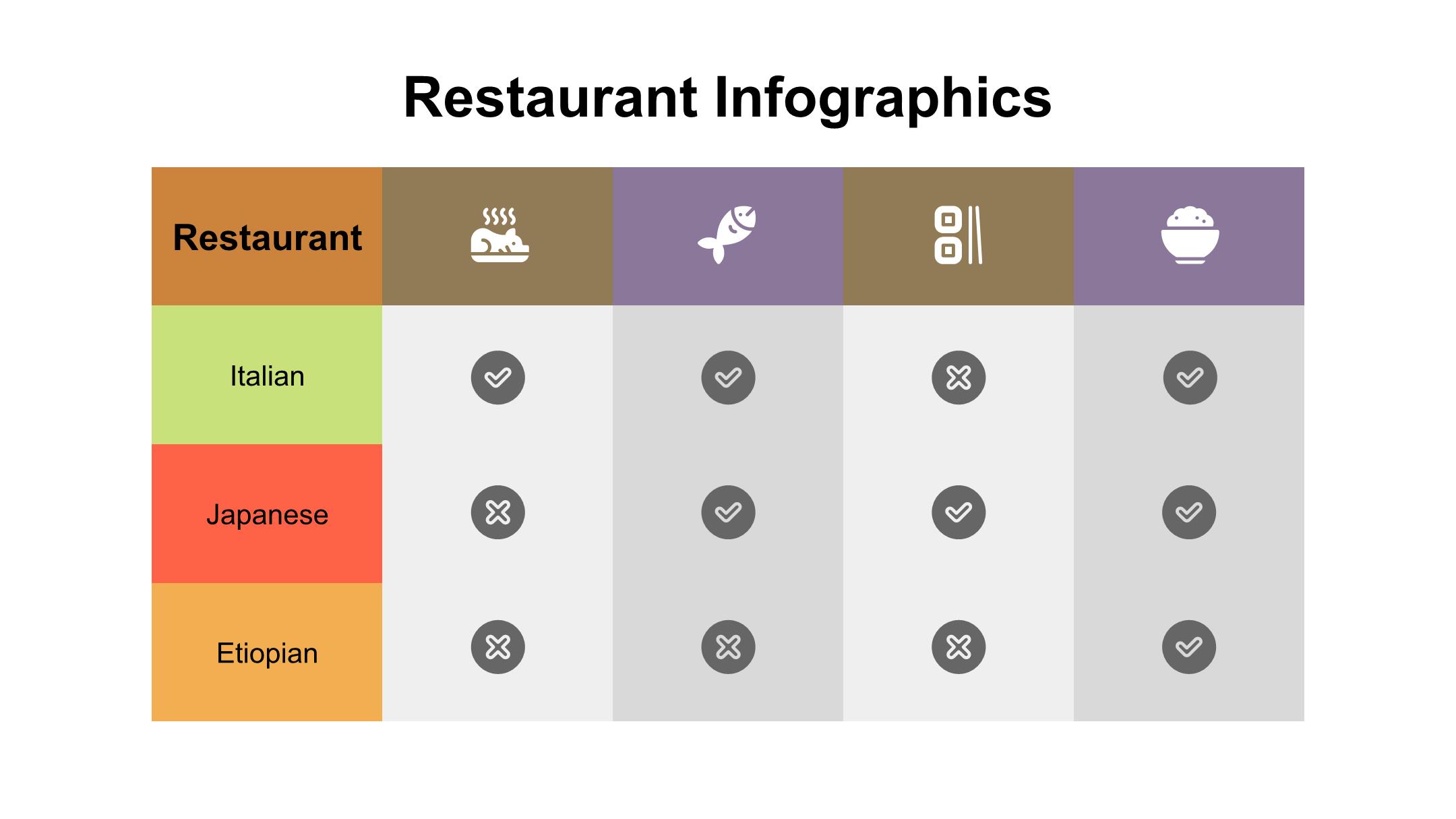 Restaurant Infographics

| Restaurant | | | | |
|---|---|---|---|---|
| Italian | | | | |
| Japanese | | | | |
| Etiopian | | | | |