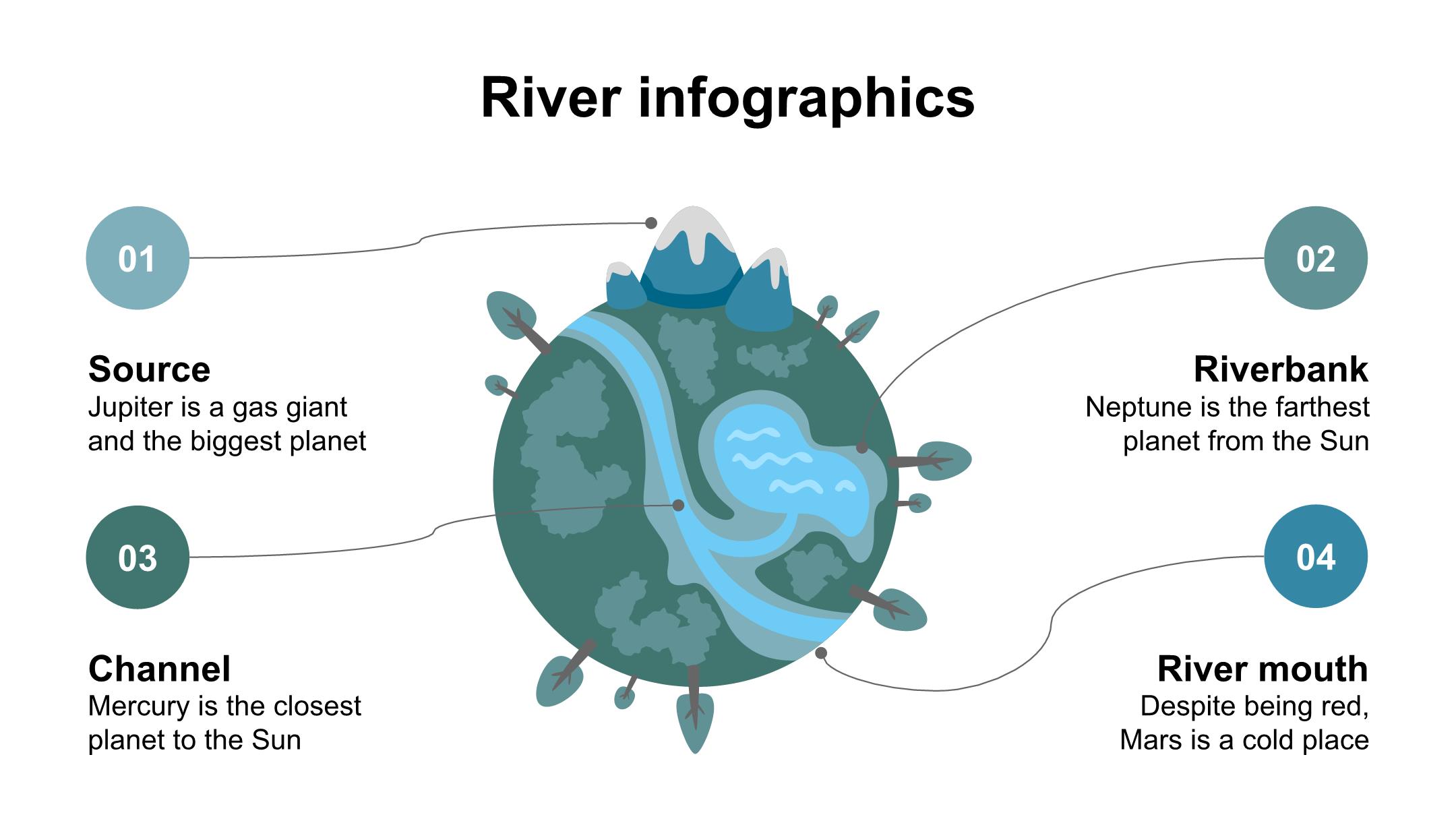 River infographics

01

Source
Jupiter is a gas giant and the biggest planet

02

Riverbank
Neptune is the farthest planet from the Sun

03

Channel
Mercury is the closest planet to the Sun

04

River mouth
Despite being red, Mars is a cold place