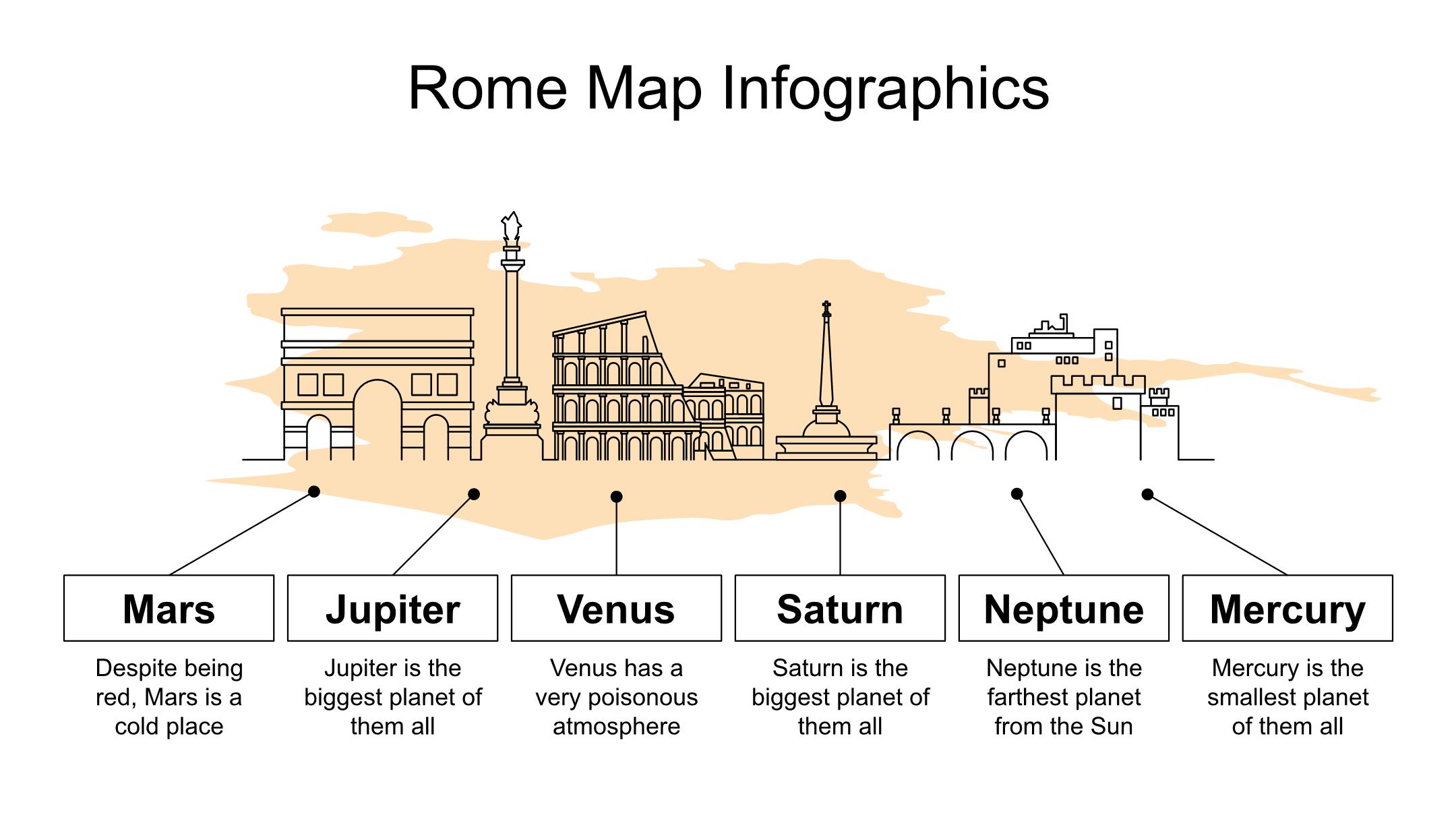 Rome Map Infographics

Mars

Despite being red, Mars is a cold place

Jupiter

Jupiter is the biggest planet of them all

Venus

Venus has a very poisonous atmosphere

Saturn

Saturn is the biggest planet of them all

Neptune

Neptune is the farthest planet from the Sun

Mercury

Mercury is the smallest planet of them all