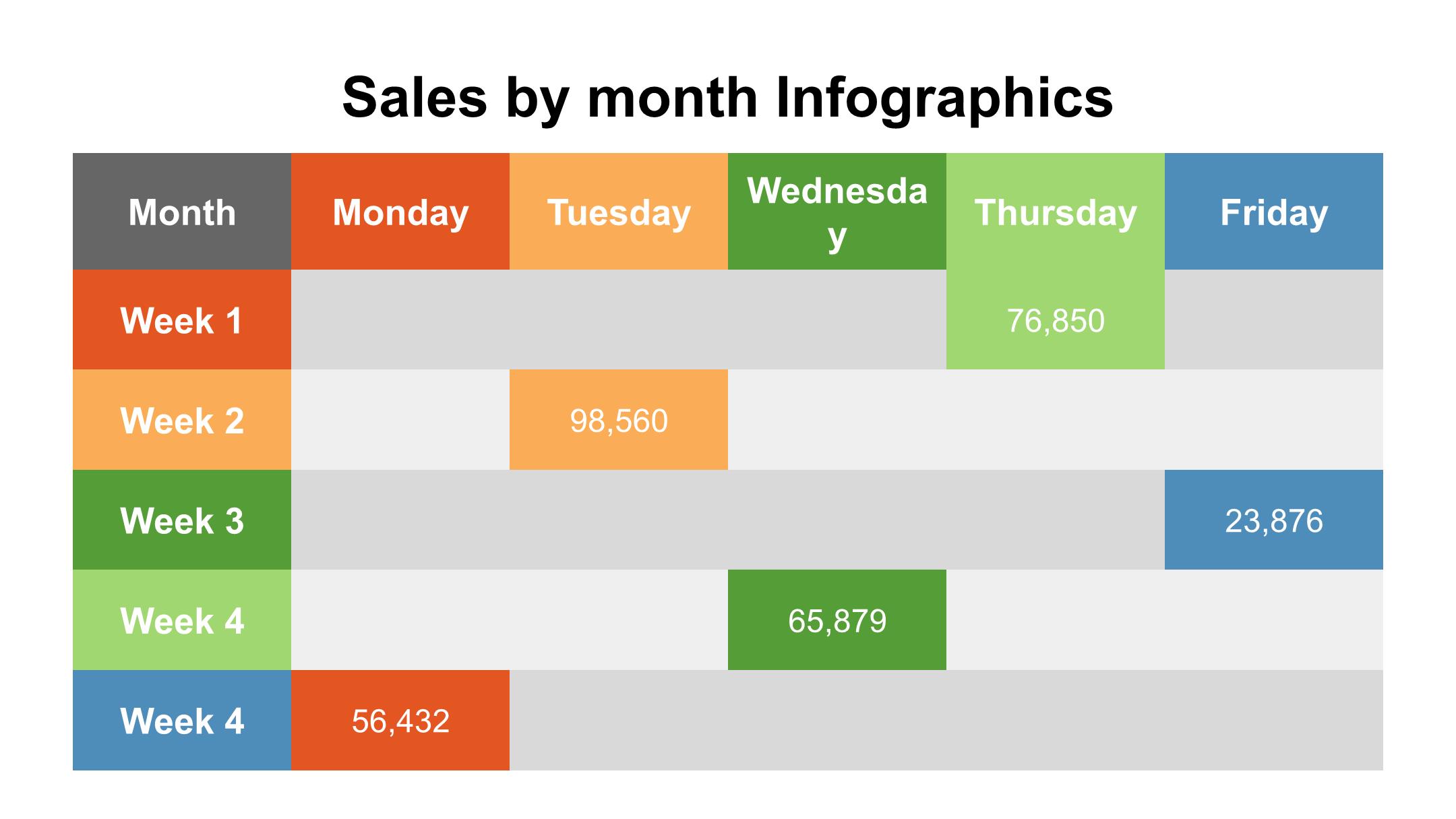 Sales by month Infographics

| Month | Monday | Tuesday | Wednesday | Thursday | Friday |
|---|---|---|---|---|---|
| Week 1 | | | | 76,850 | |
| Week 2 | | 98,560 | | | |
| Week 3 | | | | | 23,876 |
| Week 4 | | | 65,879 | | |
| Week 4 | 56,432 | | | | |