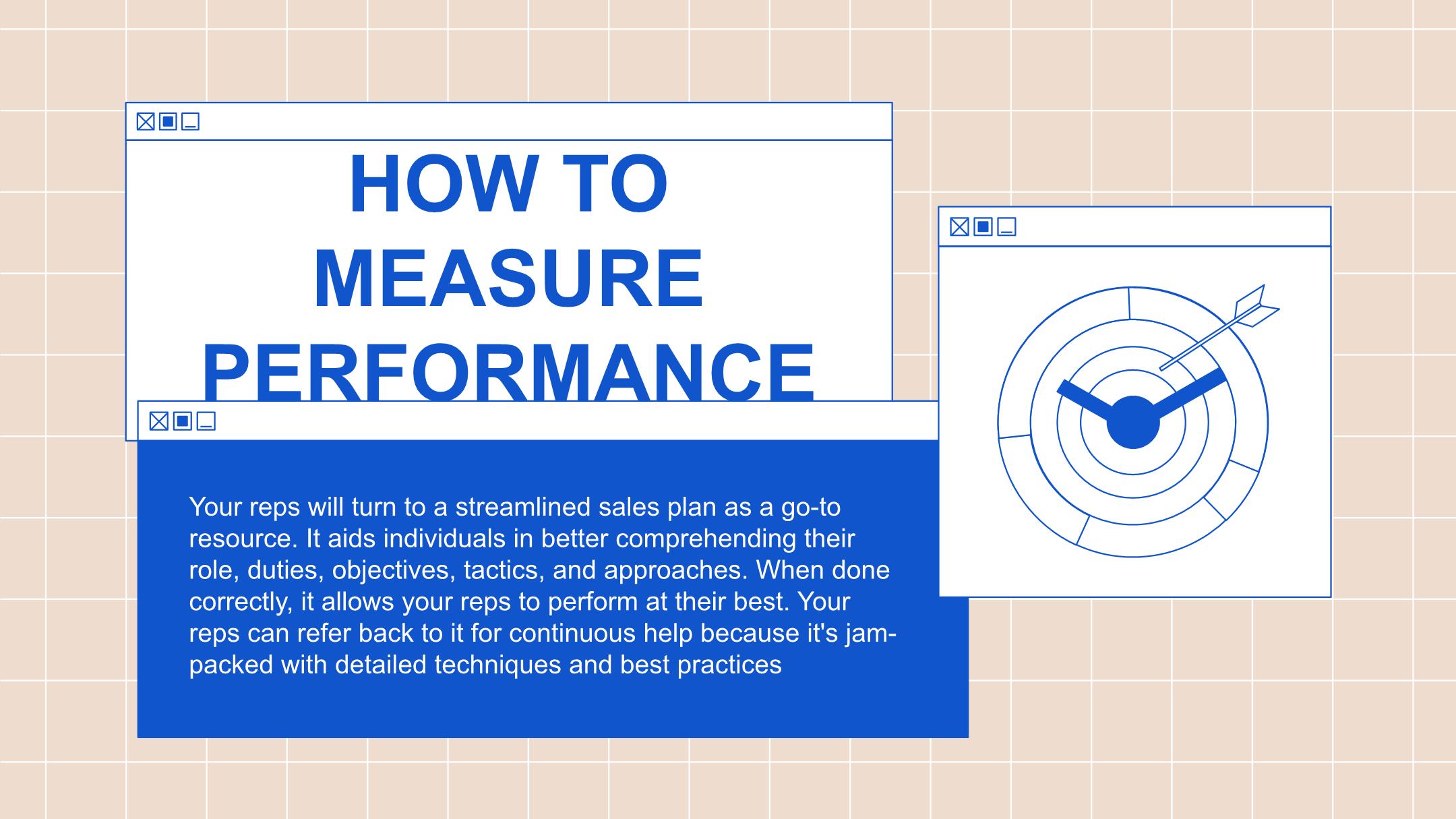 HOW TO MEASURE PERFORMANCE

Your reps will turn to a streamlined sales plan as a go-to resource. It aids individuals in better comprehending their role, duties, objectives, tactics, and approaches. When done correctly, it allows your reps to perform at their best. Your reps can refer back to it for continuous help because it's jam-packed with detailed techniques and best practices