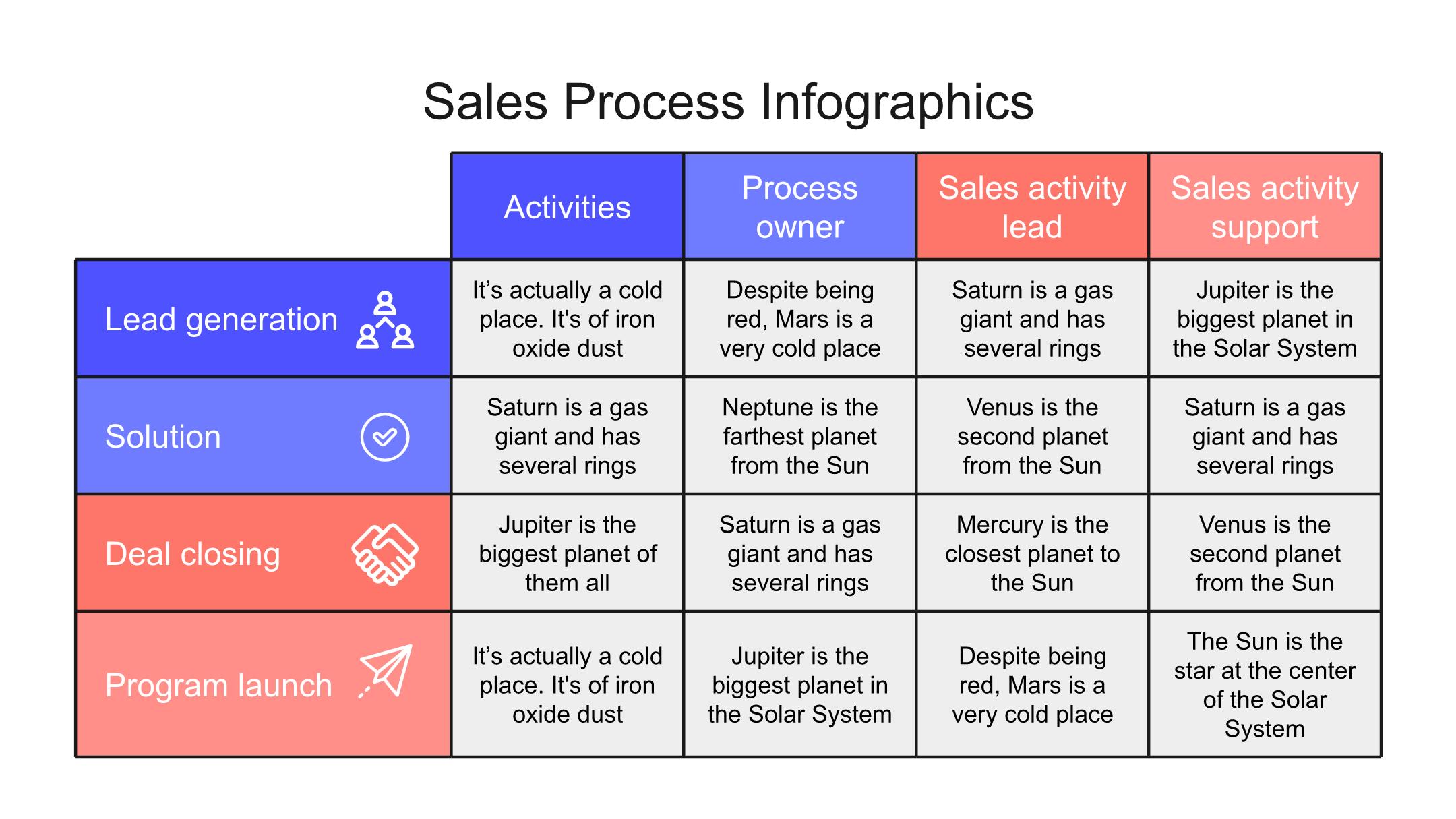 Sales Process Infographics

| | Activities | Process owner | Sales activity lead | Sales activity support |
|---|---|---|---|---|
| Lead generation | It’s actually a cold place. It's of iron oxide dust | Despite being red, Mars is a very cold place | Saturn is a gas giant and has several rings | Jupiter is the biggest planet in the Solar System |
| Solution | Saturn is a gas giant and has several rings | Neptune is the farthest planet from the Sun | Venus is the second planet from the Sun | Saturn is a gas giant and has several rings |
| Deal closing | Jupiter is the biggest planet of them all | Saturn is a gas giant and has several rings | Mercury is the closest planet to the Sun | Venus is the second planet from the Sun |
| Program launch | It’s actually a cold place. It's of iron oxide dust | Jupiter is the biggest planet in the Solar System | Despite being red, Mars is a very cold place | The Sun is the star at the center of the Solar System |