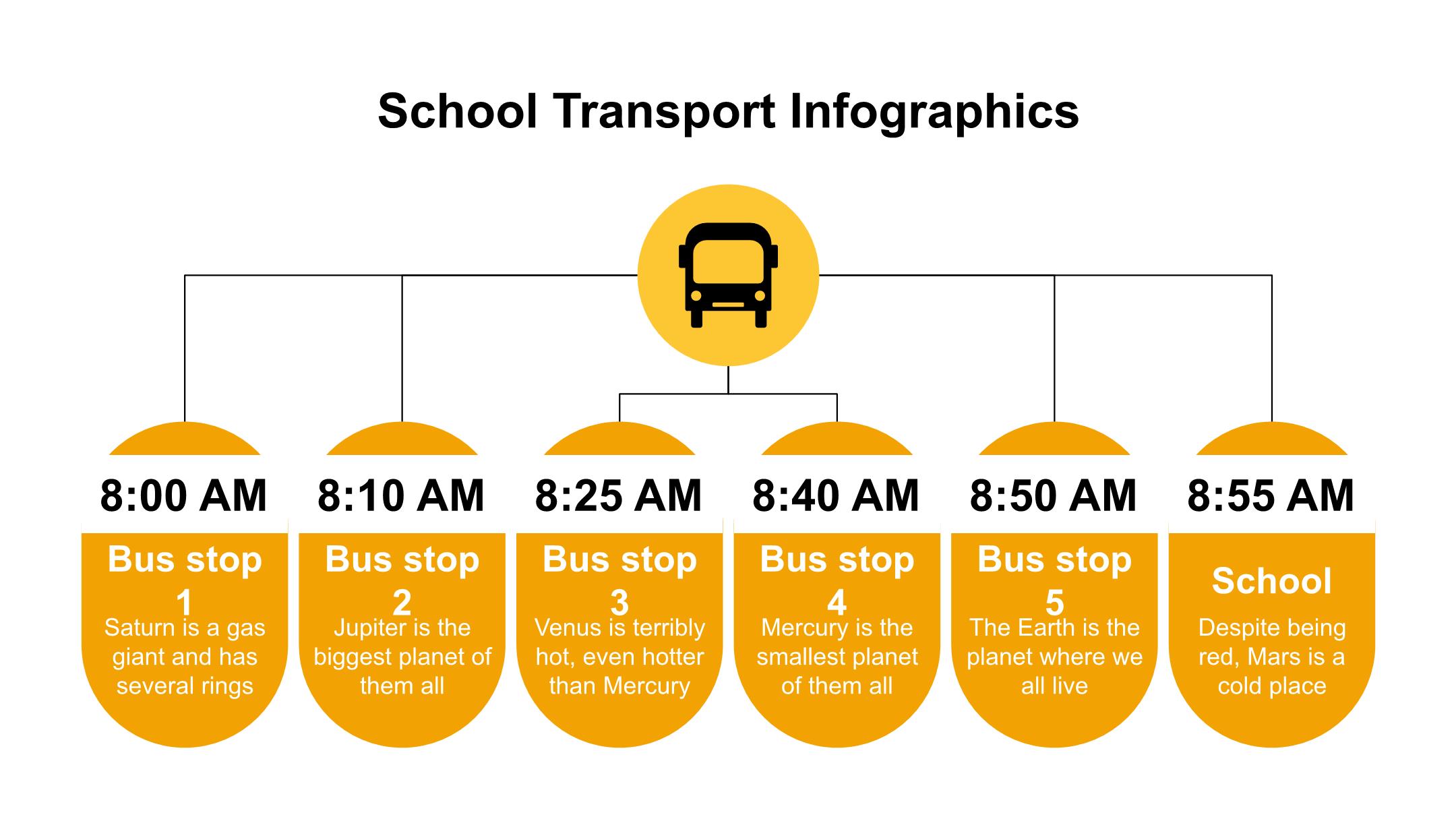 School Transport Infographics

8:00 AM

Bus stop 1

Saturn is a gas giant and has several rings

8:10 AM

Bus stop 2

Jupiter is the biggest planet of them all

8:25 AM

Bus stop 3

Venus is terribly hot, even hotter than Mercury

8:40 AM

Bus stop 4

Mercury is the smallest planet of them all

8:50 AM

Bus stop 5

The Earth is the planet where we all live

8:55 AM

School

Despite being red, Mars is a cold place