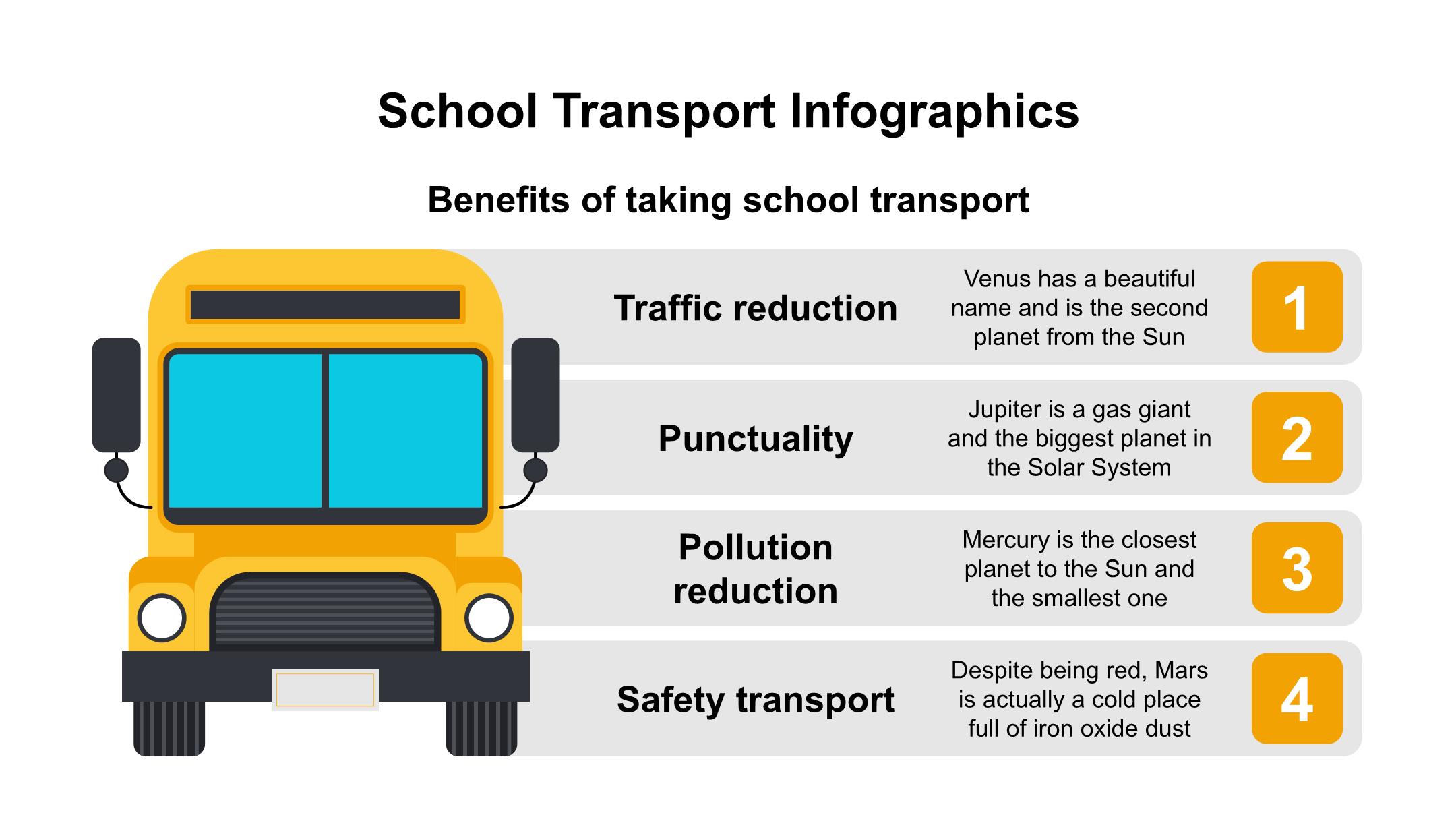 School Transport Infographics

Benefits of taking school transport

Traffic reduction

Venus has a beautiful name and is the second planet from the Sun

1

Punctuality

Jupiter is a gas giant and the biggest planet in the Solar System

2

Pollution reduction

Mercury is the closest planet to the Sun and the smallest one

3

Safety transport

Despite being red, Mars is actually a cold place full of iron oxide dust

4