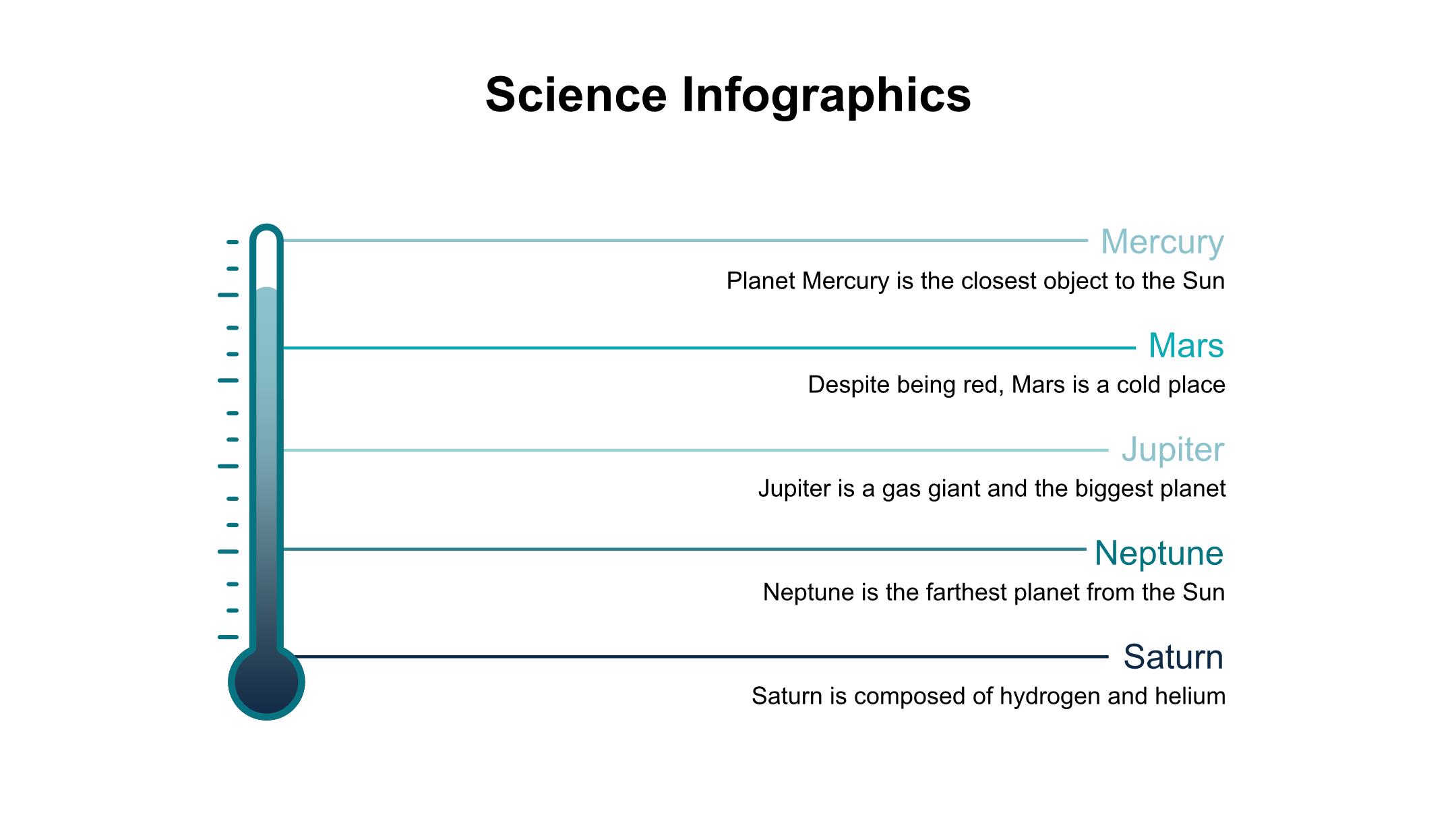 Science Infographics

Mercury

Planet Mercury is the closest object to the Sun

Mars

Despite being red, Mars is a cold place

Jupiter

Jupiter is a gas giant and the biggest planet

Neptune

Neptune is the farthest planet from the Sun

Saturn

Saturn is composed of hydrogen and helium