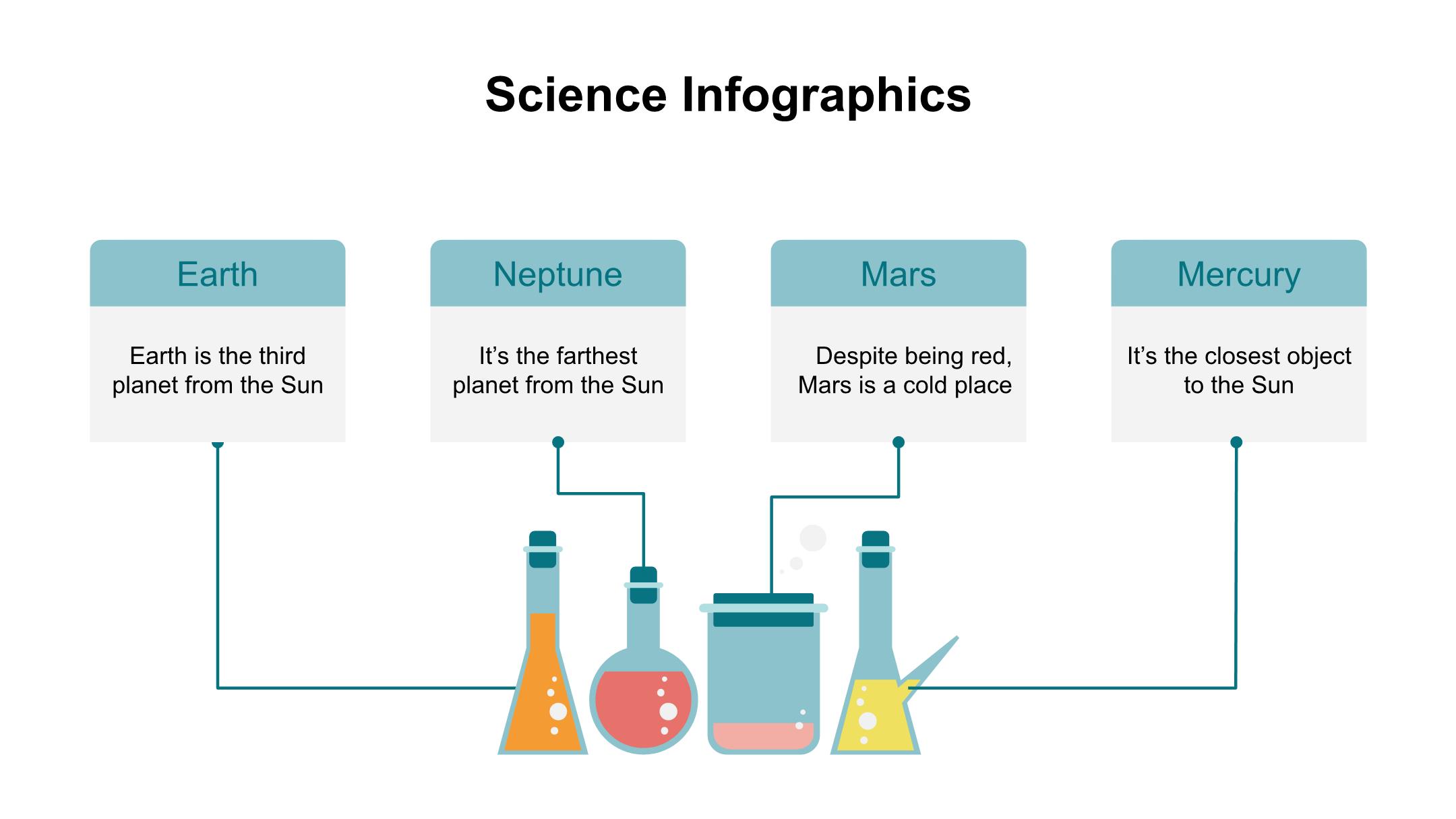 Science Infographics

Earth

Earth is the third planet from the Sun

Neptune

It’s the farthest planet from the Sun

Mars

Despite being red, Mars is a cold place

Mercury

It’s the closest object to the Sun