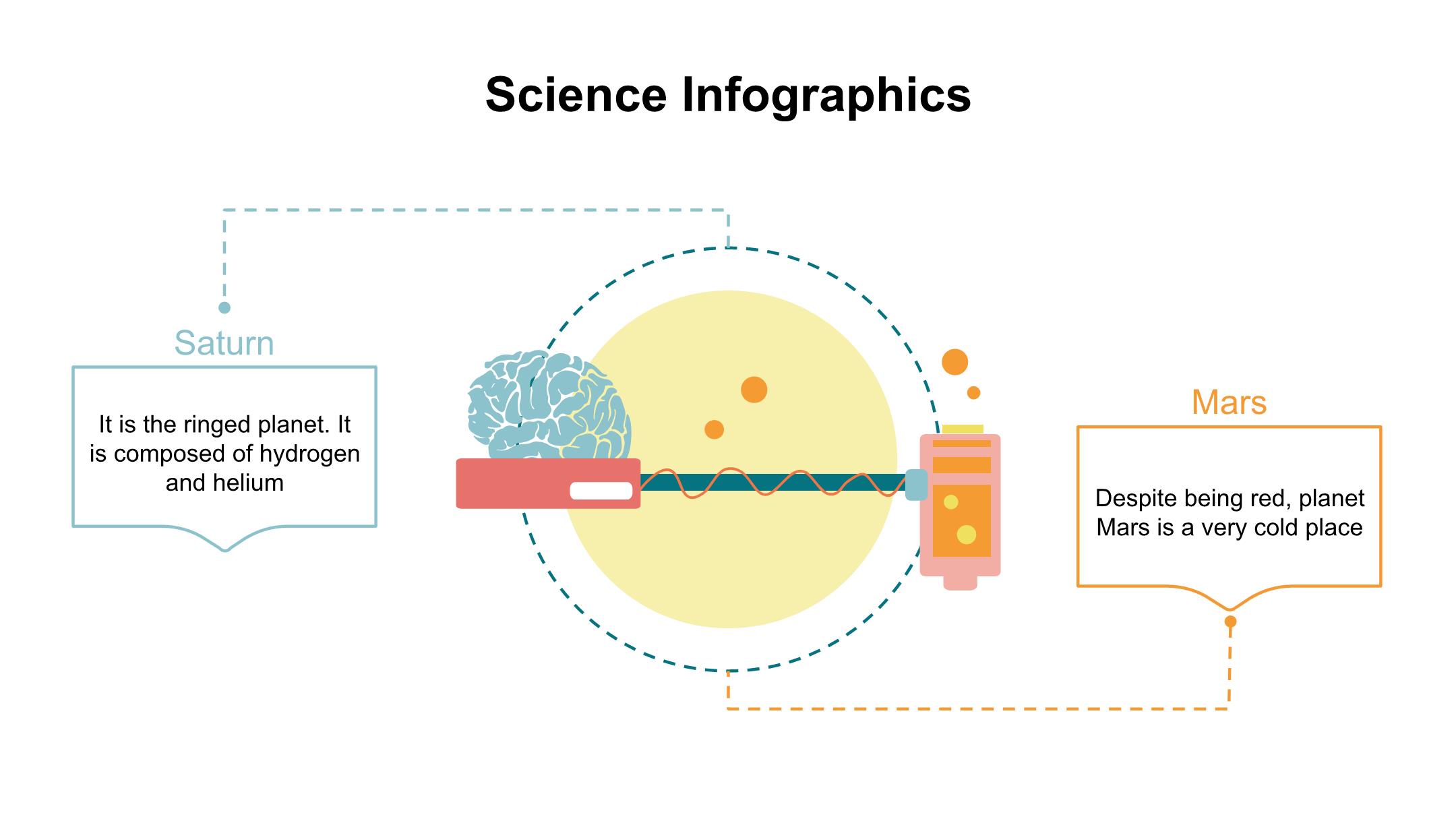 Science Infographics

Saturn

It is the ringed planet. It is composed of hydrogen and helium

Mars

Despite being red, planet Mars is a very cold place