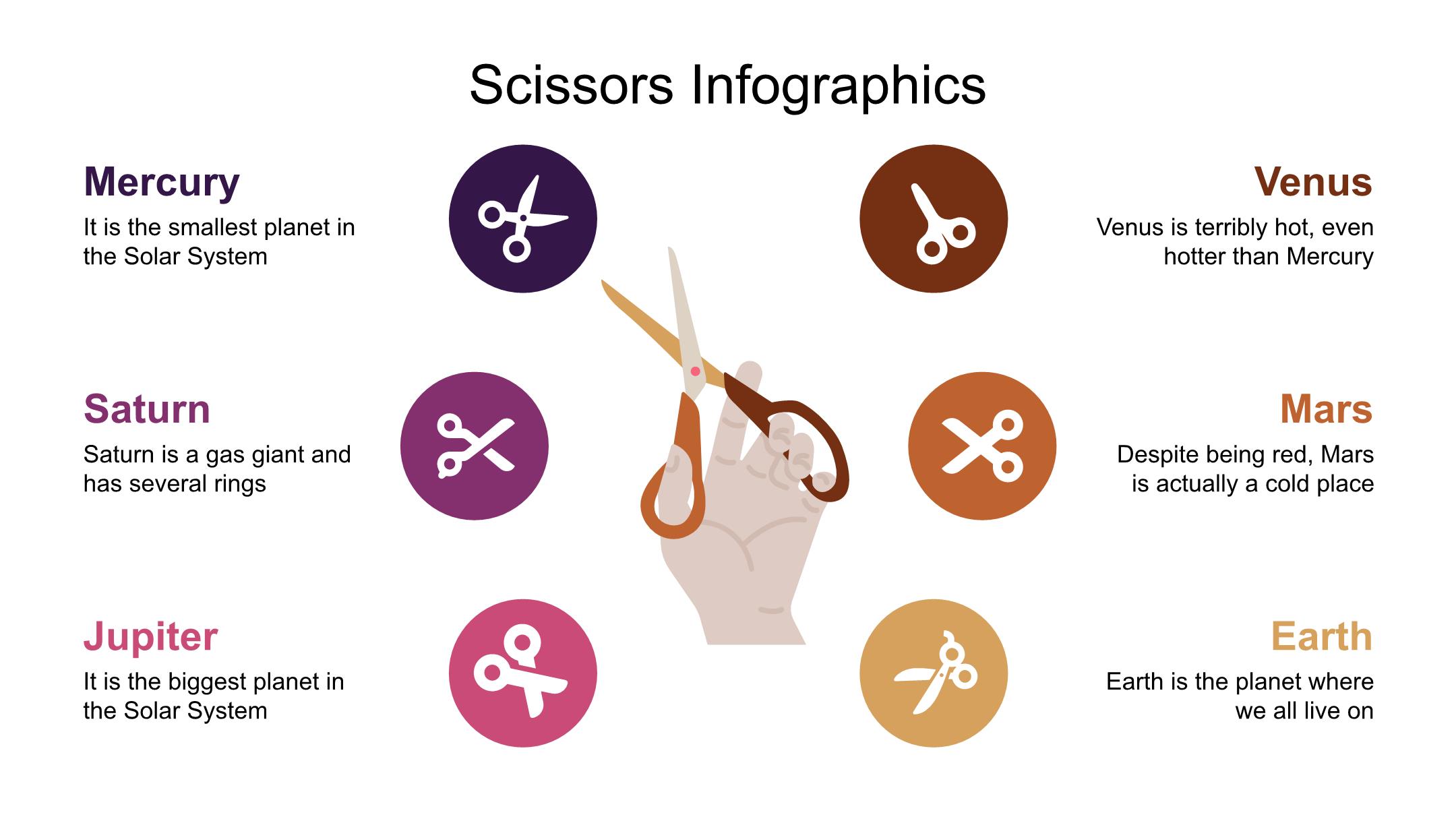 Scissors Infographics

Mercury

It is the smallest planet in the Solar System

Saturn

Saturn is a gas giant and has several rings

Jupiter

It is the biggest planet in the Solar System

Venus

Venus is terribly hot, even hotter than Mercury

Mars

Despite being red, Mars is actually a cold place

Earth

Earth is the planet where we all live on