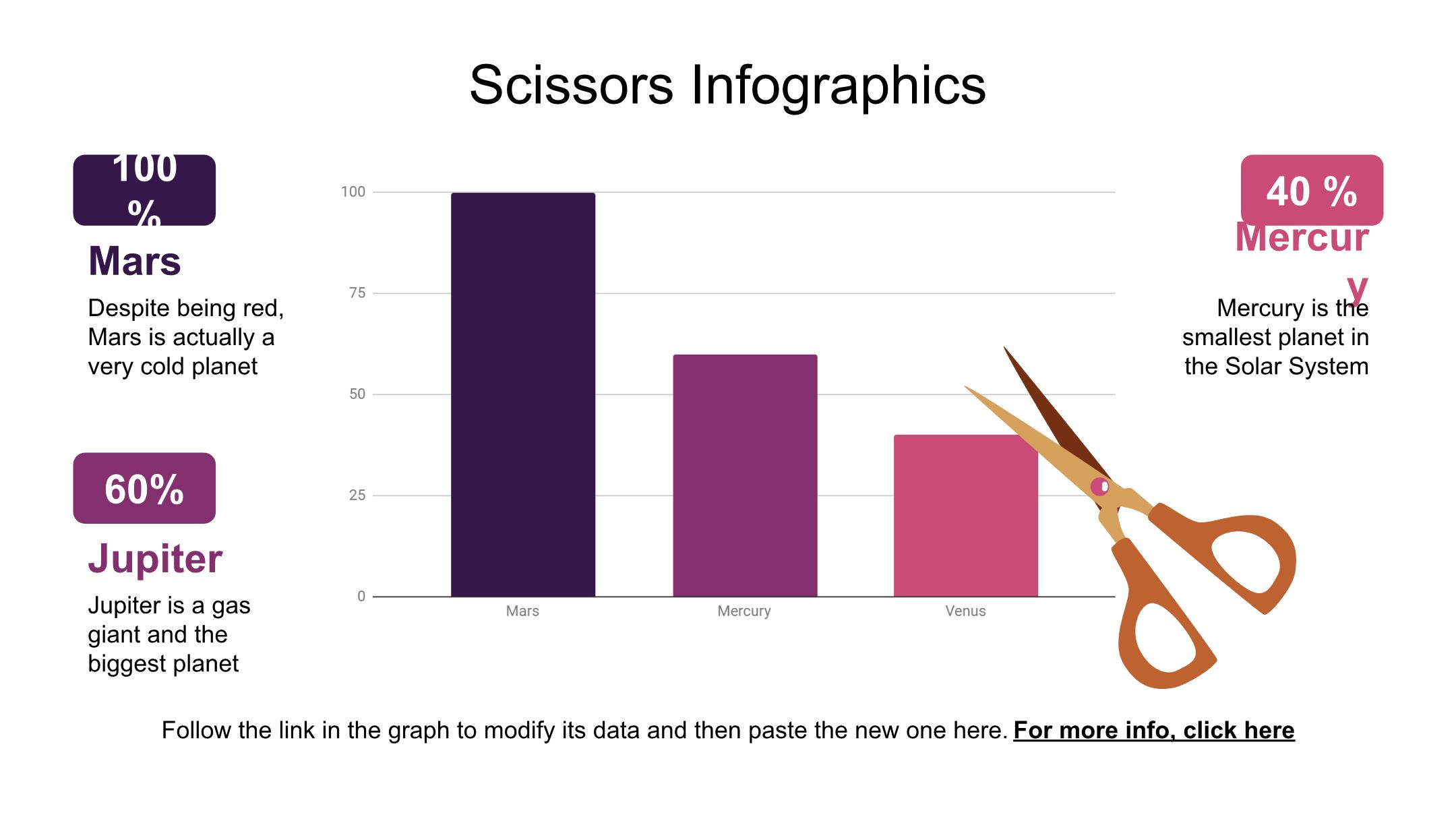 Scissors Infographics

100 %

Mars

Despite being red, Mars is actually a very cold planet

60%

Jupiter

Jupiter is a gas giant and the biggest planet

100
75
50
25
0

Mars
Mercury
Venus

40 %

Mercury

Mercury is the smallest planet in the Solar System

Follow the link in the graph to modify its data and then paste the new one here. For more info, click here