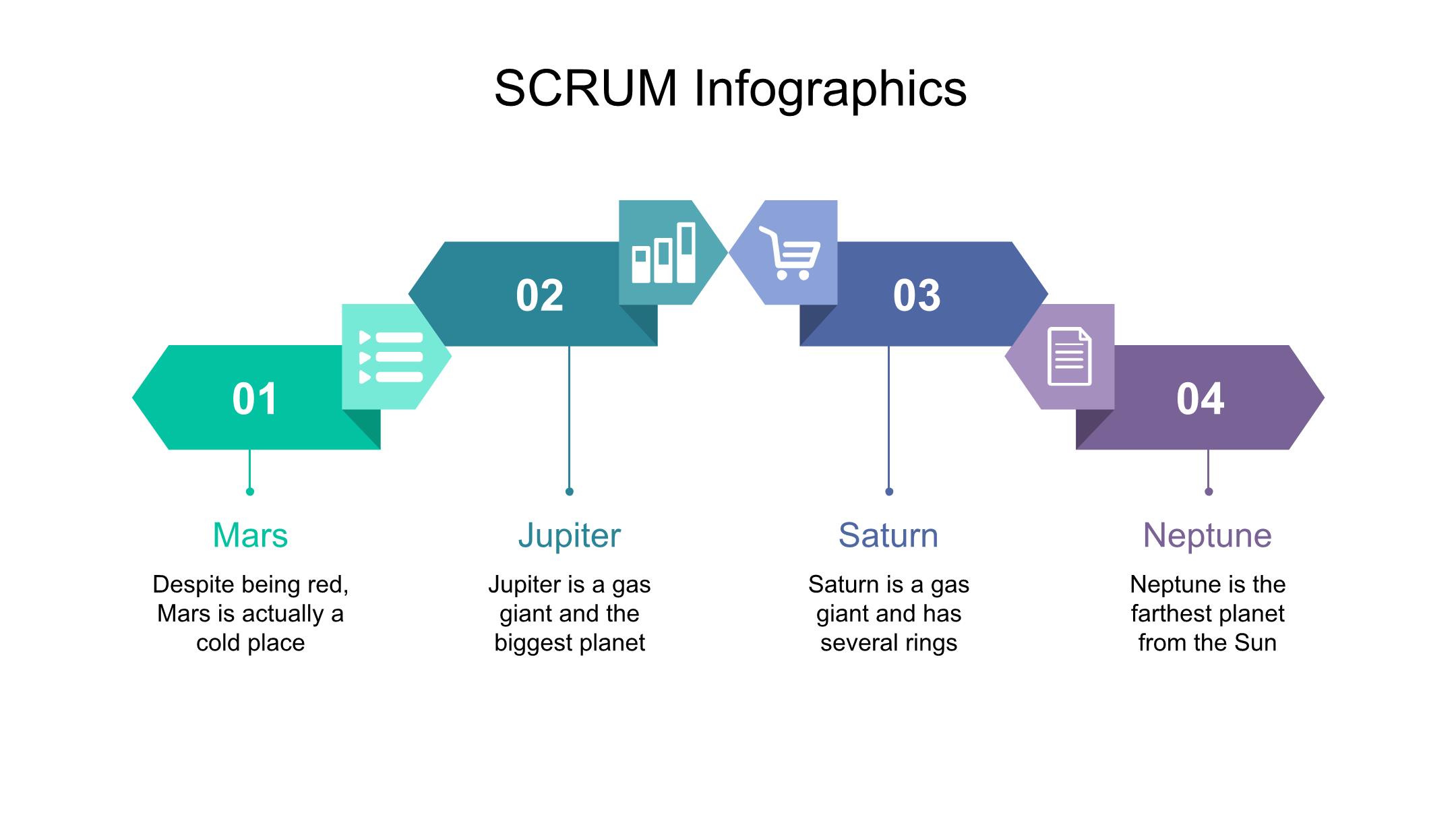 SCRUM Infographics

01

02

03

04

Mars

Despite being red, Mars is actually a cold place

Jupiter

Jupiter is a gas giant and the biggest planet

Saturn

Saturn is a gas giant and has several rings

Neptune

Neptune is the farthest planet from the Sun