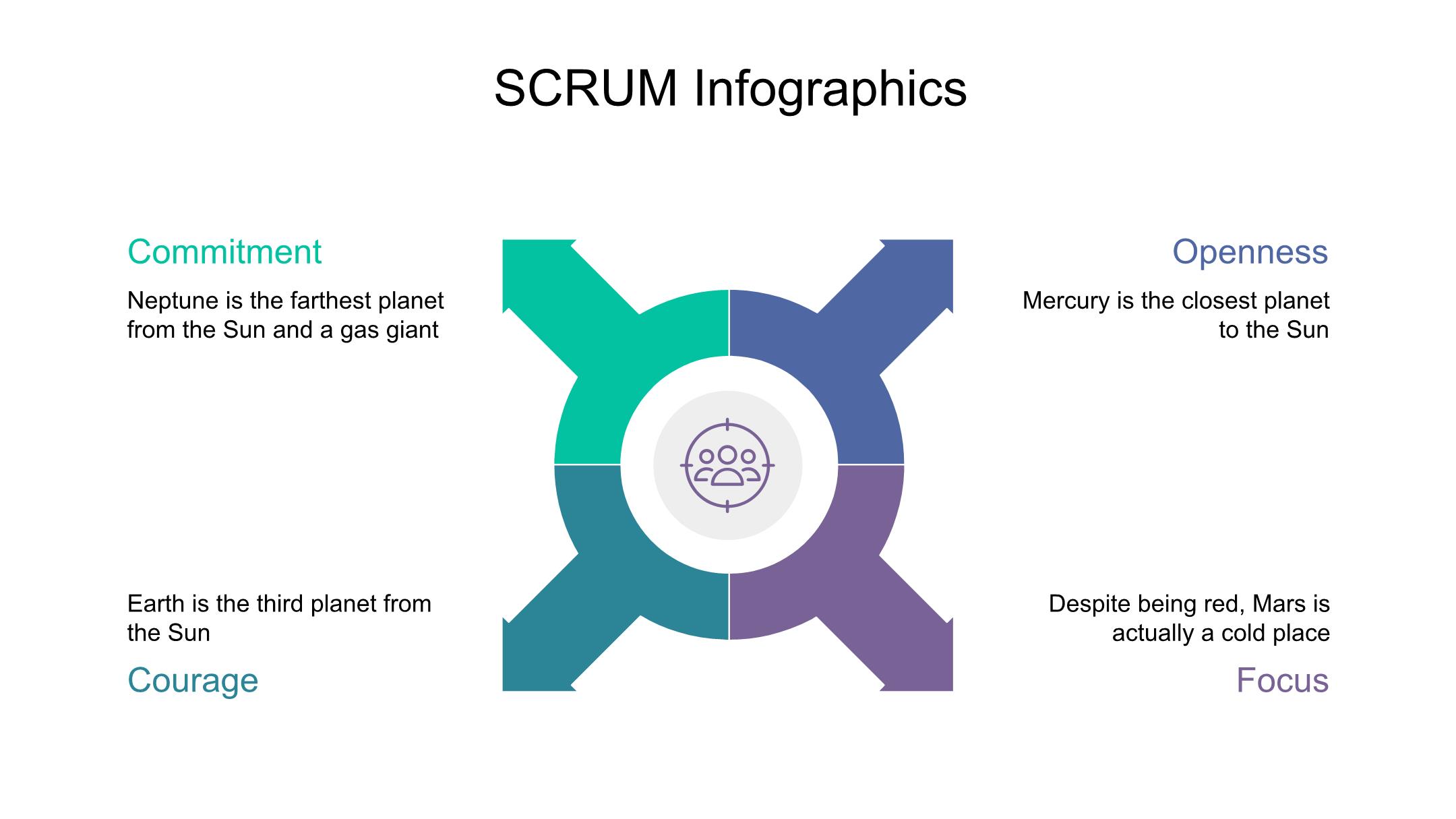 SCRUM Infographics

Commitment

Neptune is the farthest planet from the Sun and a gas giant

Openness

Mercury is the closest planet to the Sun

Earth is the third planet from the Sun

Courage

Despite being red, Mars is actually a cold place

Focus