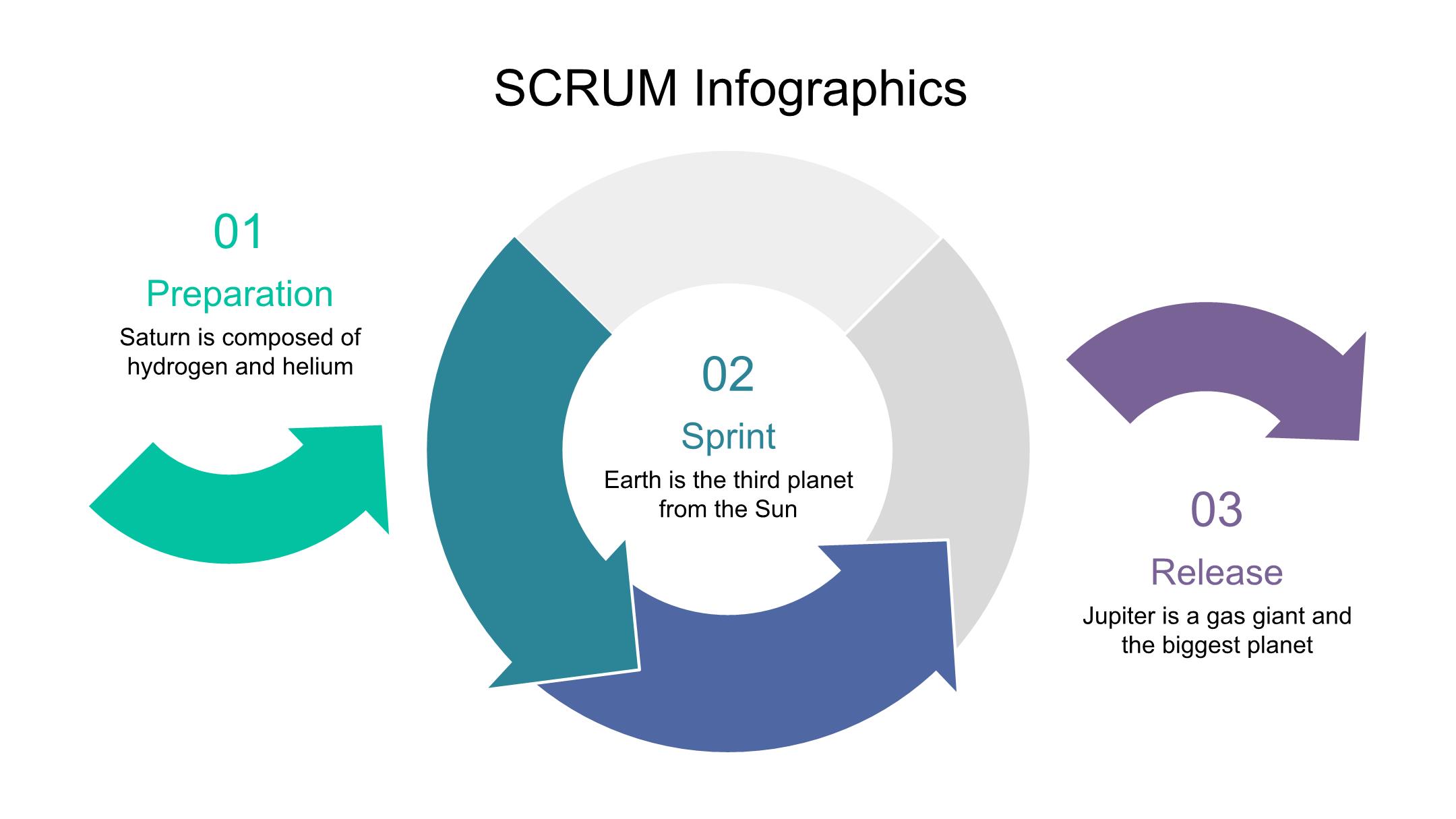 SCRUM Infographics

01

Preparation

Saturn is composed of hydrogen and helium

02

Sprint

Earth is the third planet from the Sun

03

Release

Jupiter is a gas giant and the biggest planet