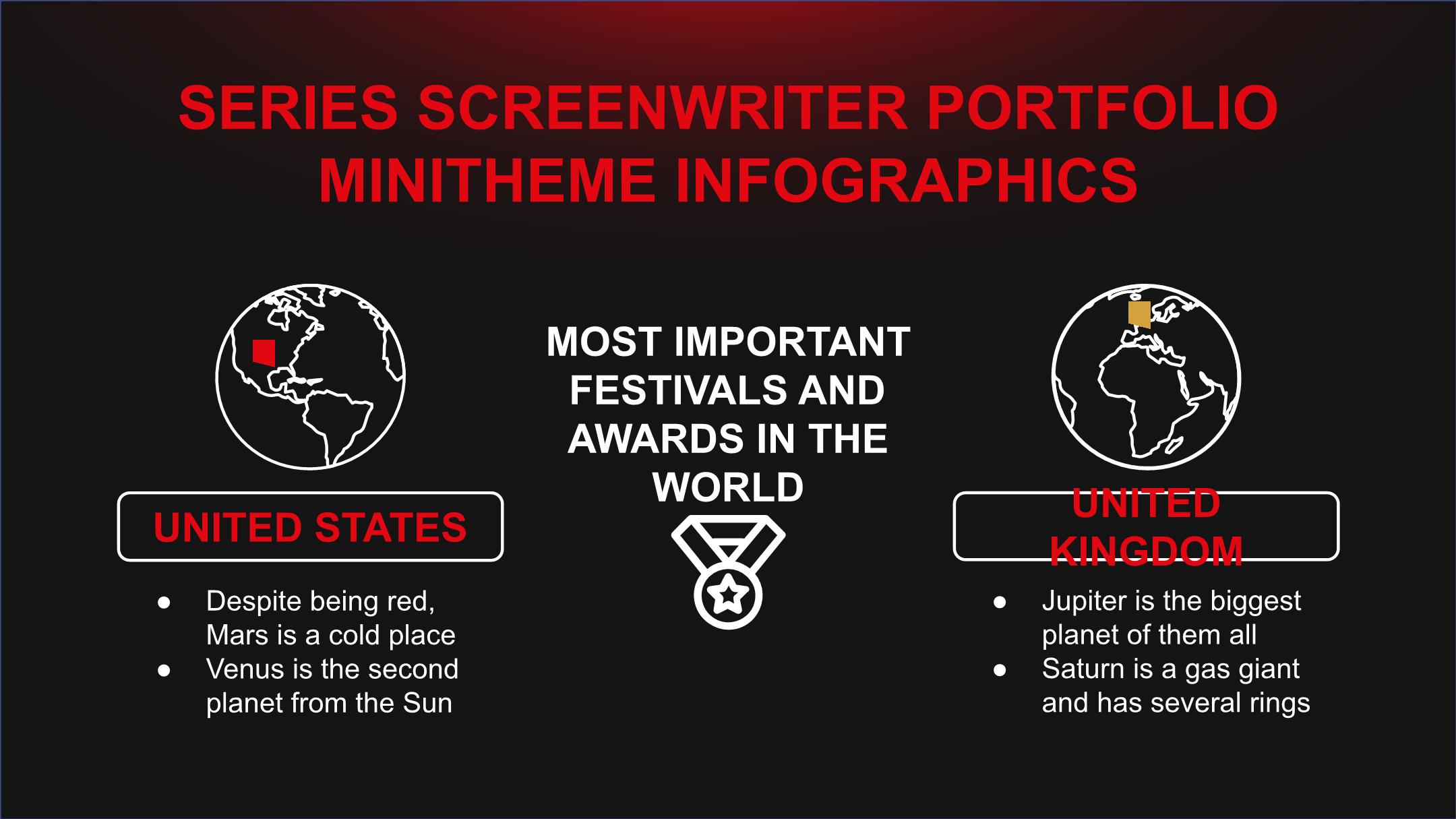 SERIES SCREENWRITER PORTFOLIO MINITHEME INFOGRAPHICS

UNITED STATES

- Despite being red, Mars is a cold place
- Venus is the second planet from the Sun

MOST IMPORTANT FESTIVALS AND AWARDS IN THE WORLD

UNITED KINGDOM

- Jupiter is the biggest planet of them all
- Saturn is a gas giant and has several rings