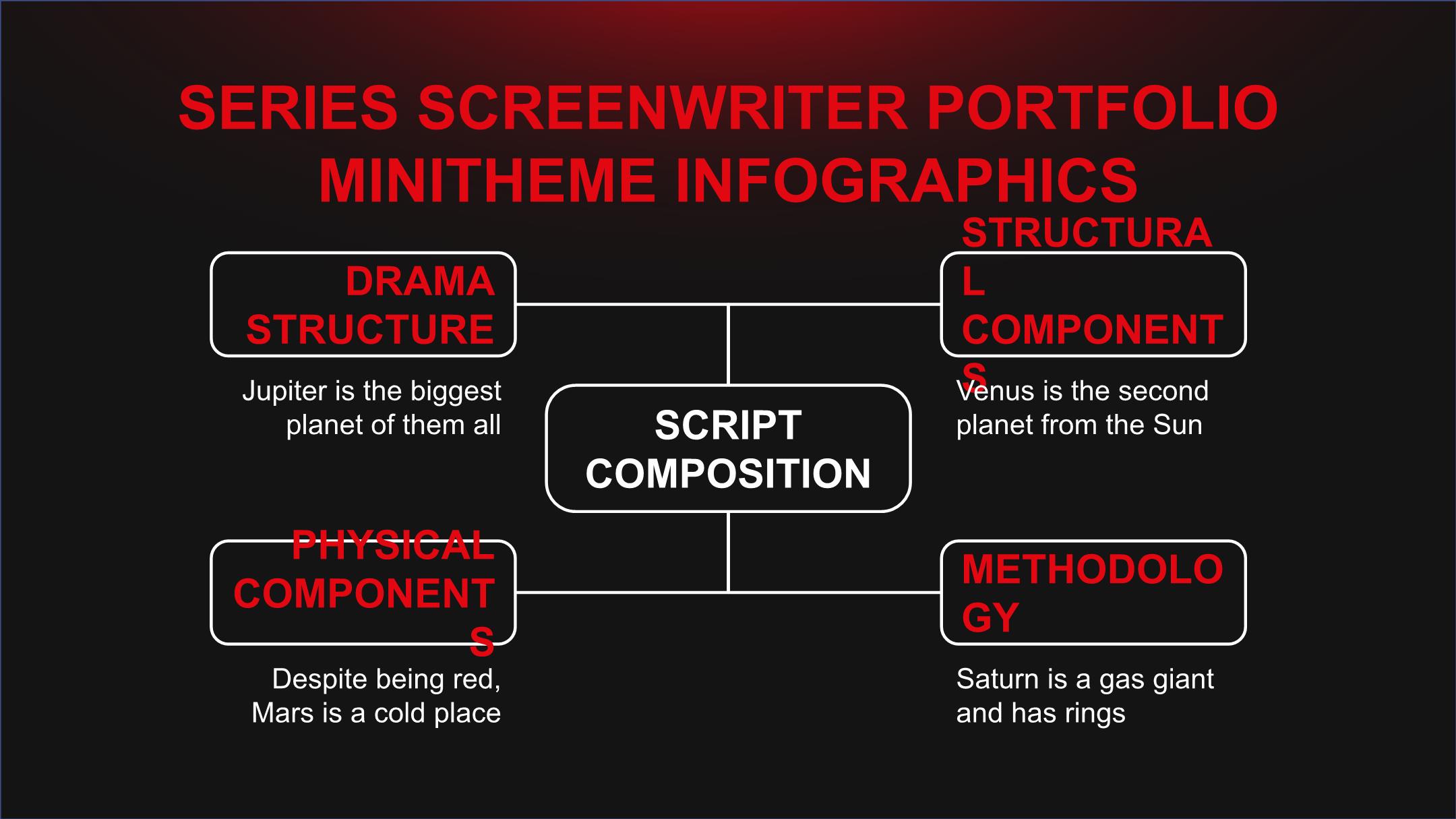 SERIES SCREENWRITER PORTFOLIO MINITHEME INFOGRAPHICS

DRAMA STRUCTURE

Jupiter is the biggest planet of them all

STRUCTURAL COMPONENTS

Venus is the second planet from the Sun

SCRIPT COMPOSITION

PHYSICAL COMPONENTS

Despite being red, Mars is a cold place

METHODOLOGY

Saturn is a gas giant and has rings