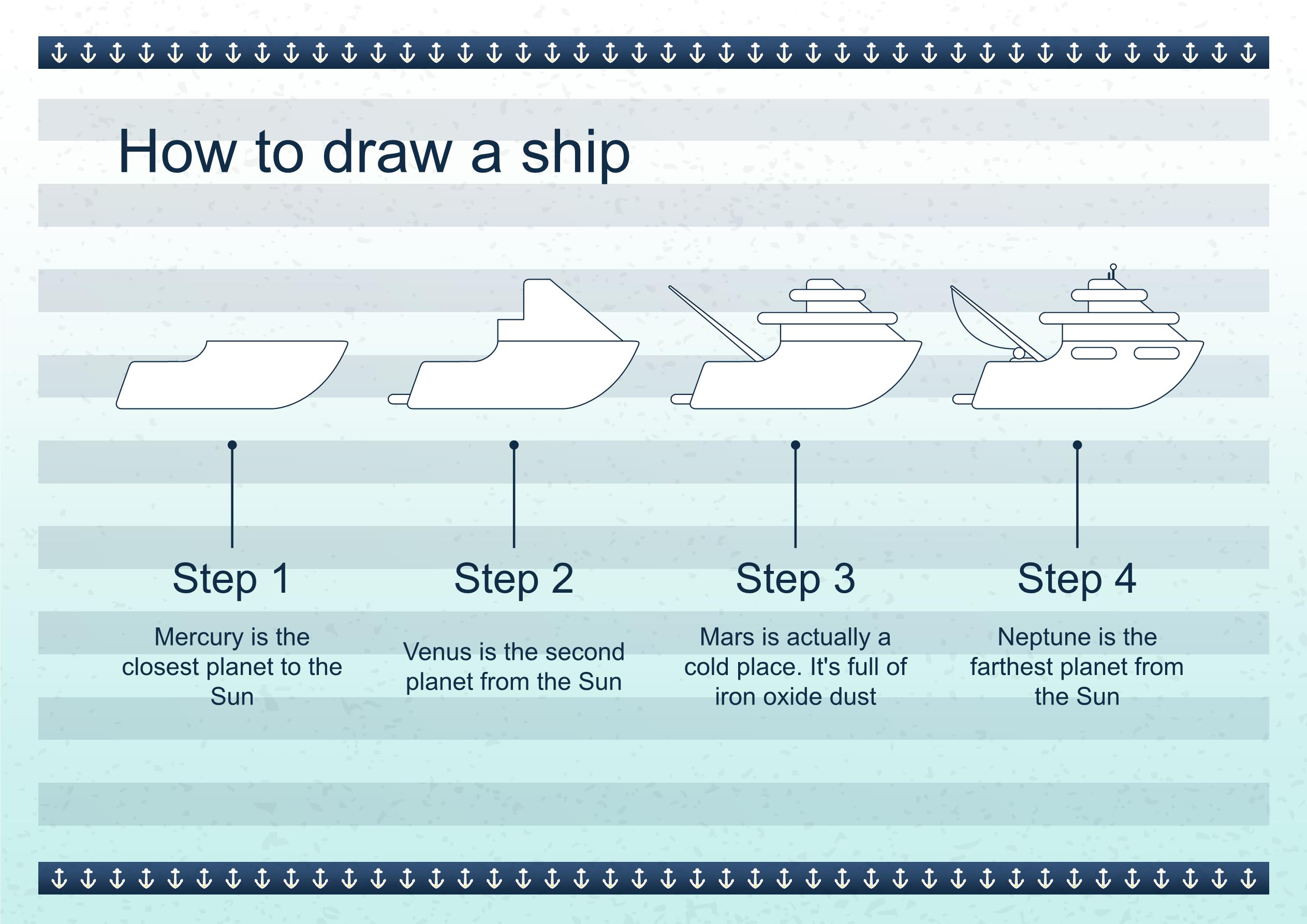 How to draw a ship

Step 1

Mercury is the closest planet to the Sun

Step 2

Venus is the second planet from the Sun

Step 3

Mars is actually a cold place. It's full of iron oxide dust

Step 4

Neptune is the farthest planet from the Sun