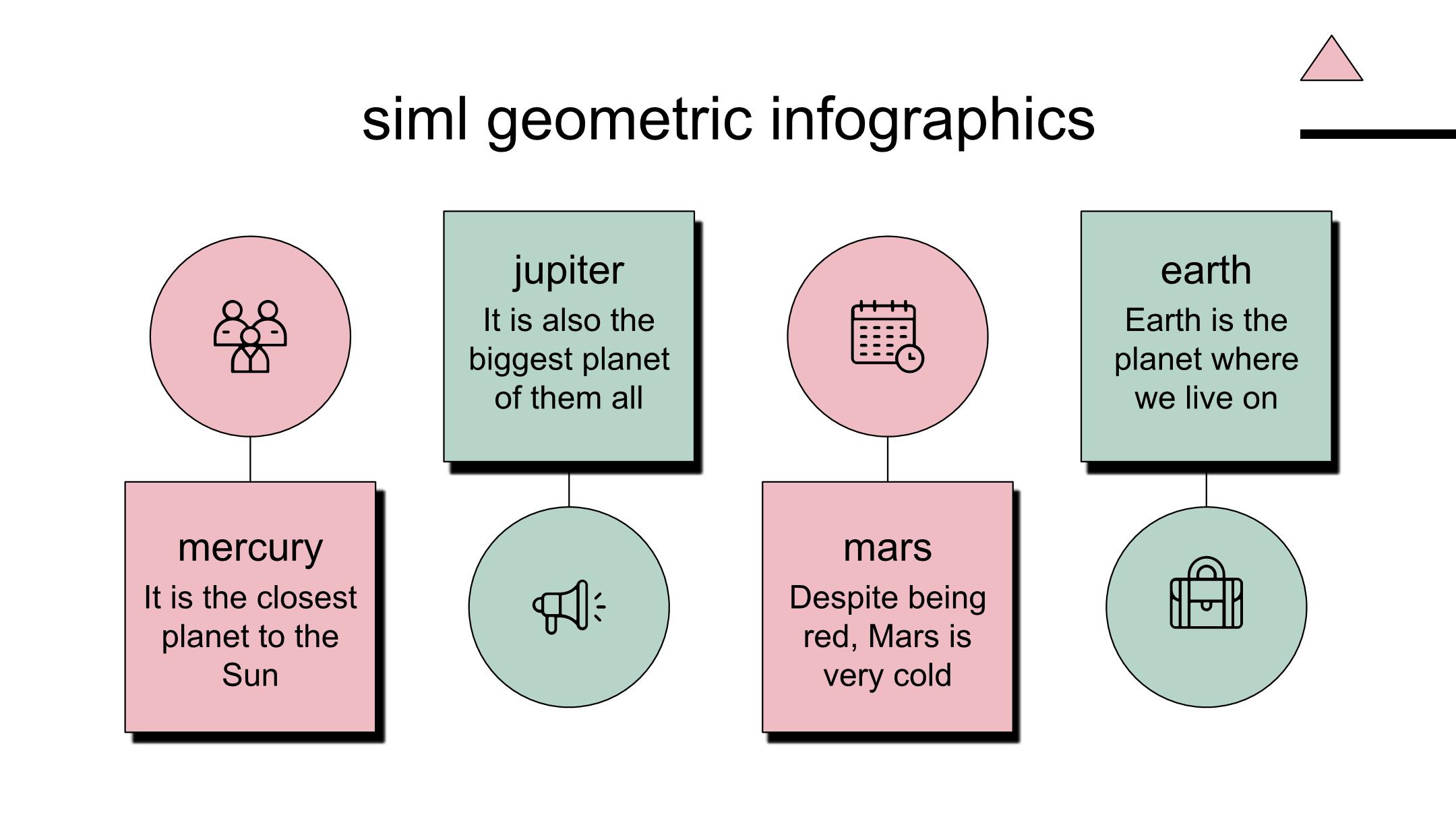 siml geometric infographics

mercury
It is the closest planet to the Sun

jupiter
It is also the biggest planet of them all

mars
Despite being red, Mars is very cold

earth
Earth is the planet where we live on