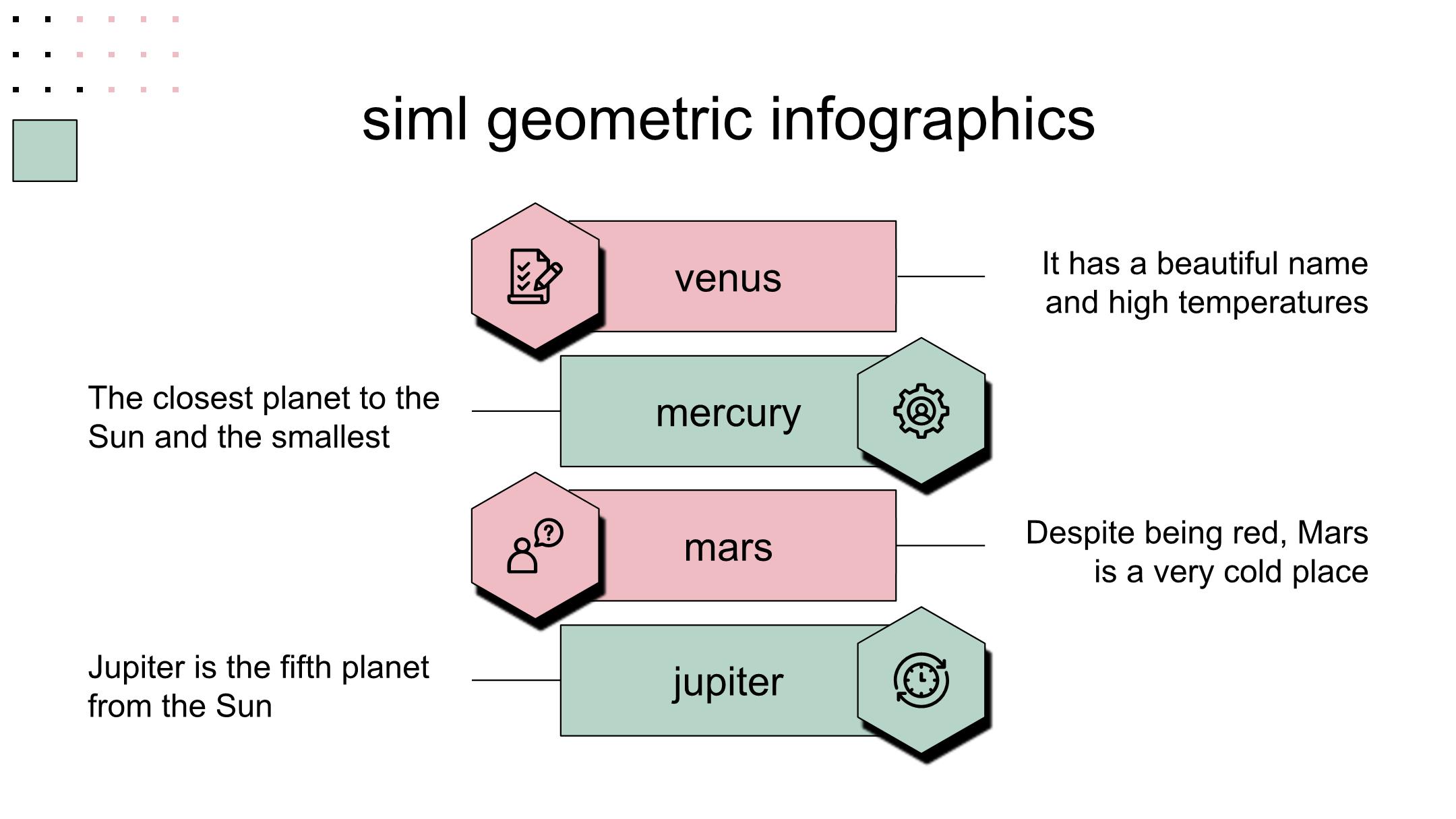 siml geometric infographics

venus

It has a beautiful name and high temperatures

The closest planet to the Sun and the smallest

mercury

mars

Despite being red, Mars is a very cold place

Jupiter is the fifth planet from the Sun

jupiter