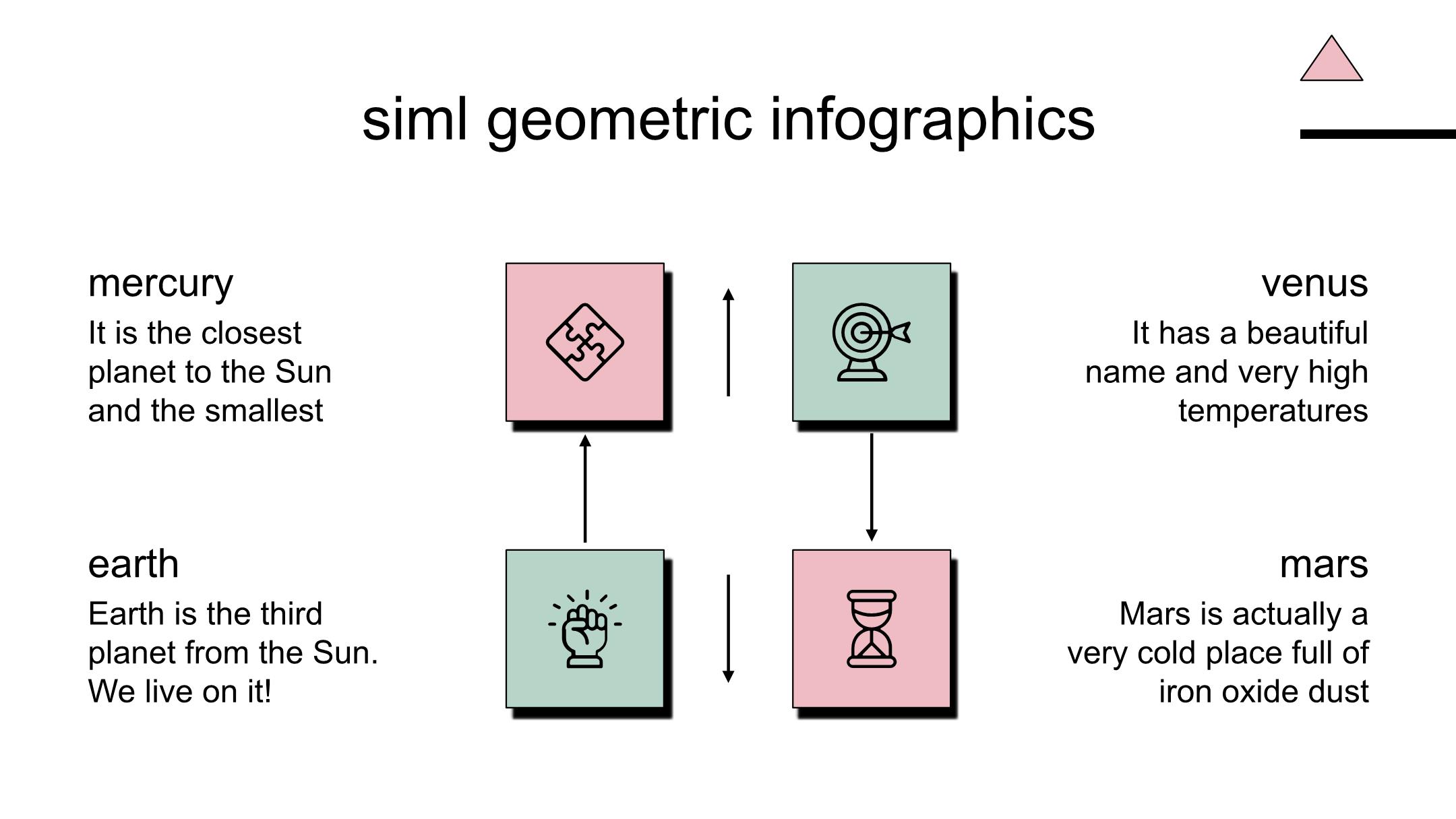 siml geometric infographics

mercury

It is the closest planet to the Sun and the smallest

venus

It has a beautiful name and very high temperatures

earth

Earth is the third planet from the Sun. We live on it!

mars

Mars is actually a very cold place full of iron oxide dust