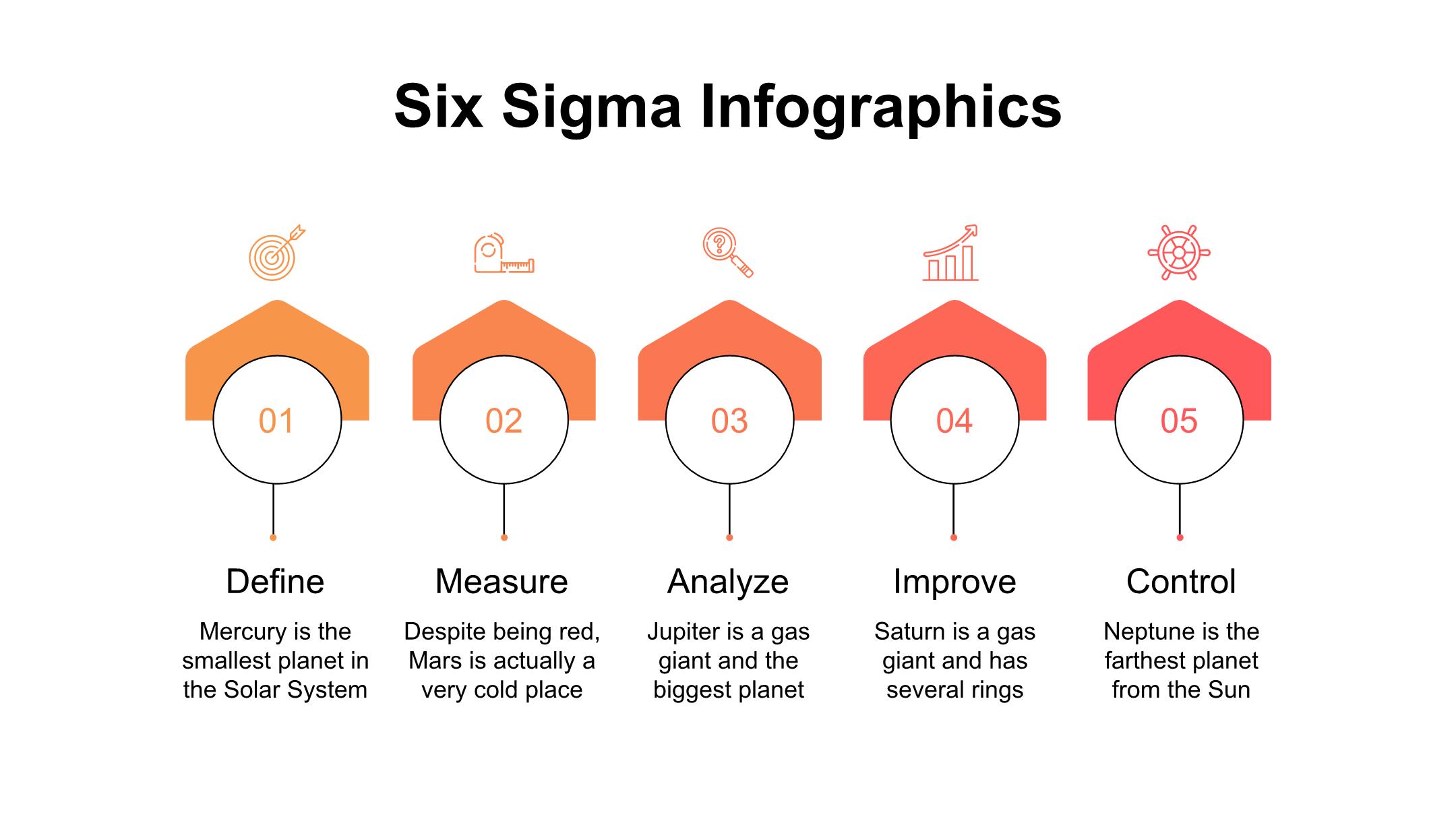 Six Sigma Infographics

01

Define

Mercury is the smallest planet in the Solar System

02

Measure

Despite being red, Mars is actually a very cold place

03

Analyze

Jupiter is a gas giant and the biggest planet

04

Improve

Saturn is a gas giant and has several rings

05

Control

Neptune is the farthest planet from the Sun