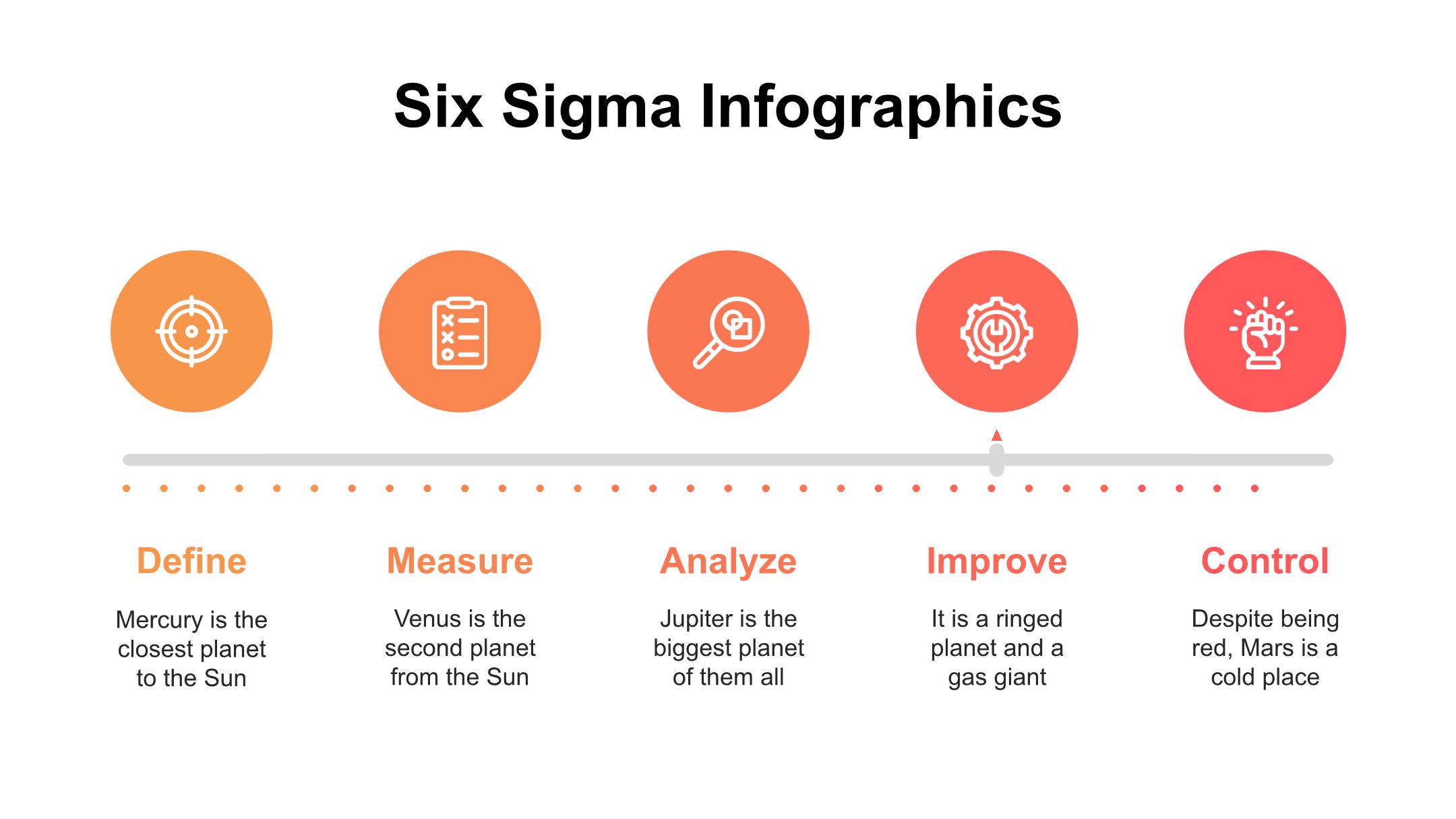 Six Sigma Infographics

Define

Mercury is the closest planet to the Sun

Measure

Venus is the second planet from the Sun

Analyze

Jupiter is the biggest planet of them all

Improve

It is a ringed planet and a gas giant

Control

Despite being red, Mars is a cold place