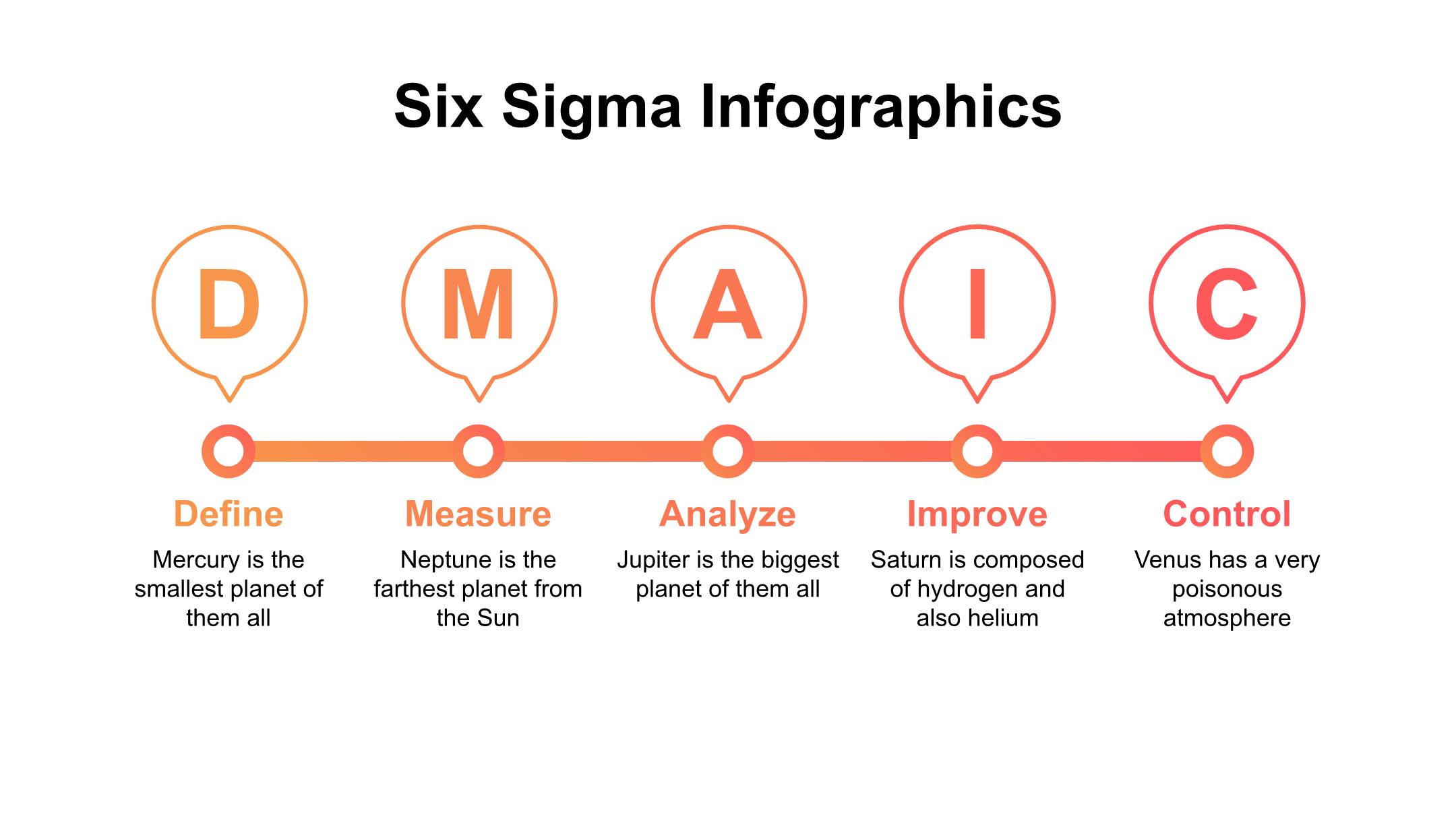 Six Sigma Infographics

D

M

A

I

C

Define

Mercury is the smallest planet of them all

Measure

Neptune is the farthest planet from the Sun

Analyze

Jupiter is the biggest planet of them all

Improve

Saturn is composed of hydrogen and also helium

Control

Venus has a very poisonous atmosphere