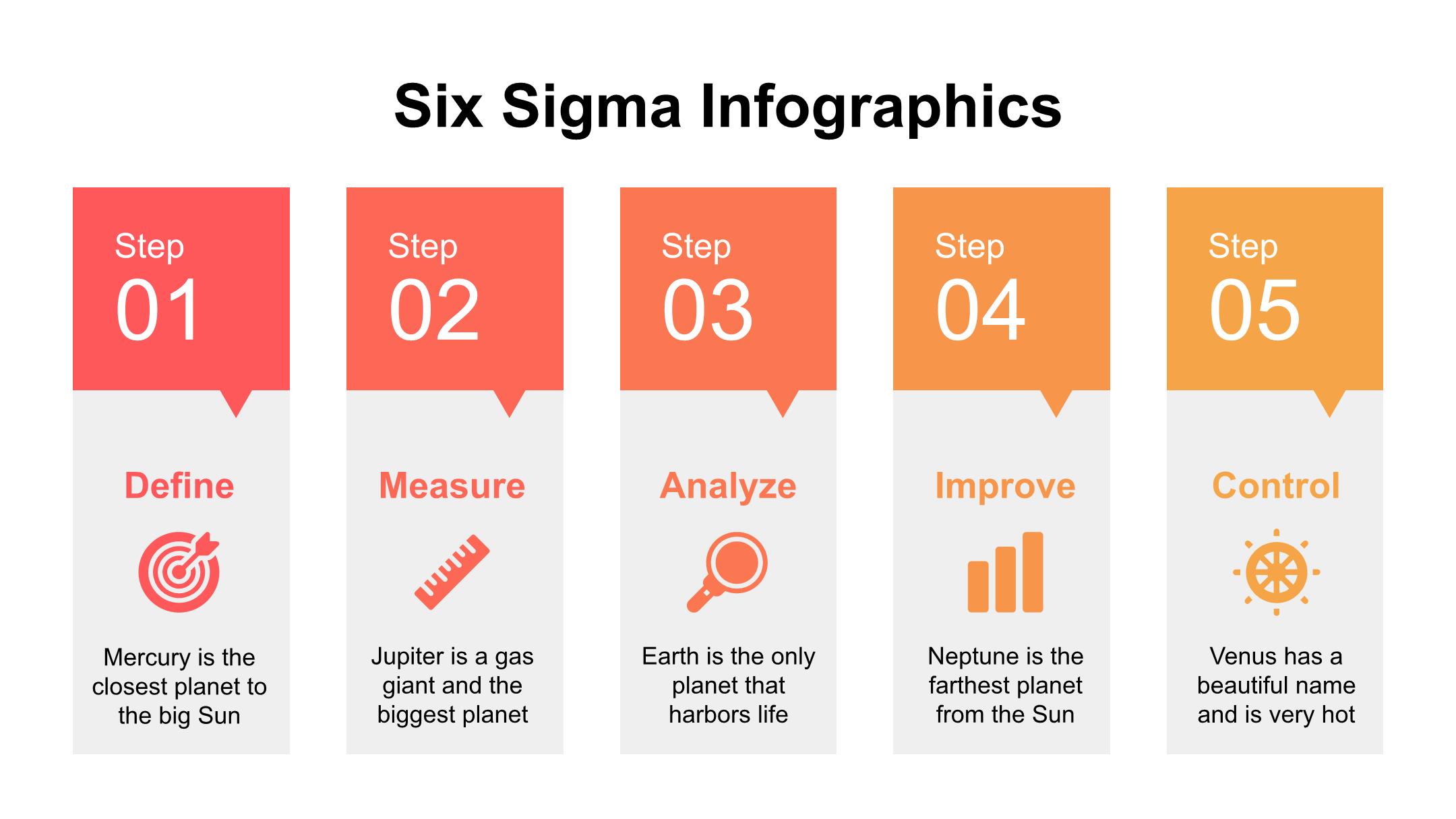 Six Sigma Infographics

Step
01

Define

Mercury is the closest planet to the big Sun

Step
02

Measure

Jupiter is a gas giant and the biggest planet

Step
03

Analyze

Earth is the only planet that harbors life

Step
04

Improve

Neptune is the farthest planet from the Sun

Step
05

Control

Venus has a beautiful name and is very hot