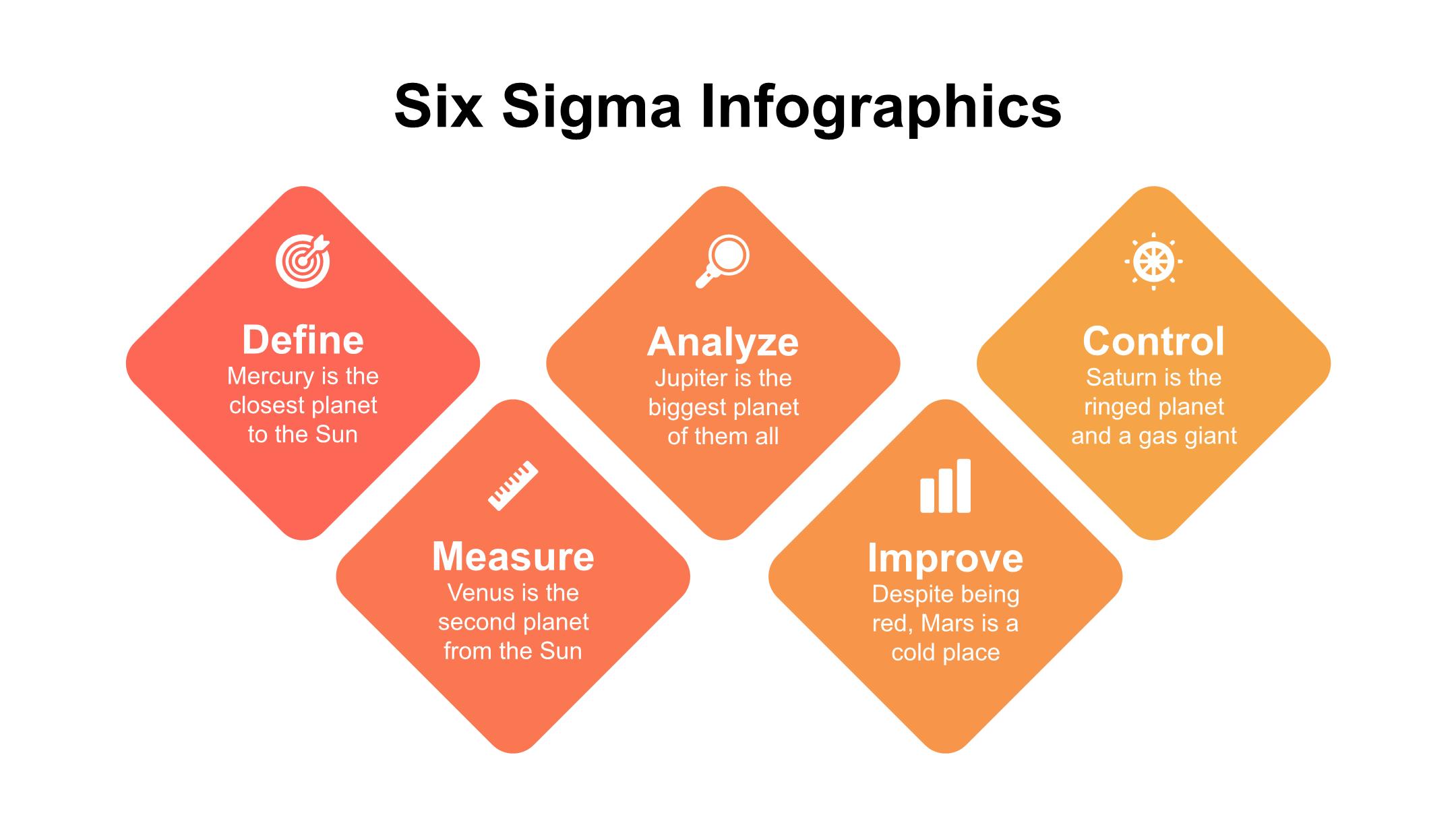 Six Sigma Infographics

Define
Mercury is the closest planet to the Sun

Measure
Venus is the second planet from the Sun

Analyze
Jupiter is the biggest planet of them all

Improve
Despite being red, Mars is a cold place

Control
Saturn is the ringed planet and a gas giant