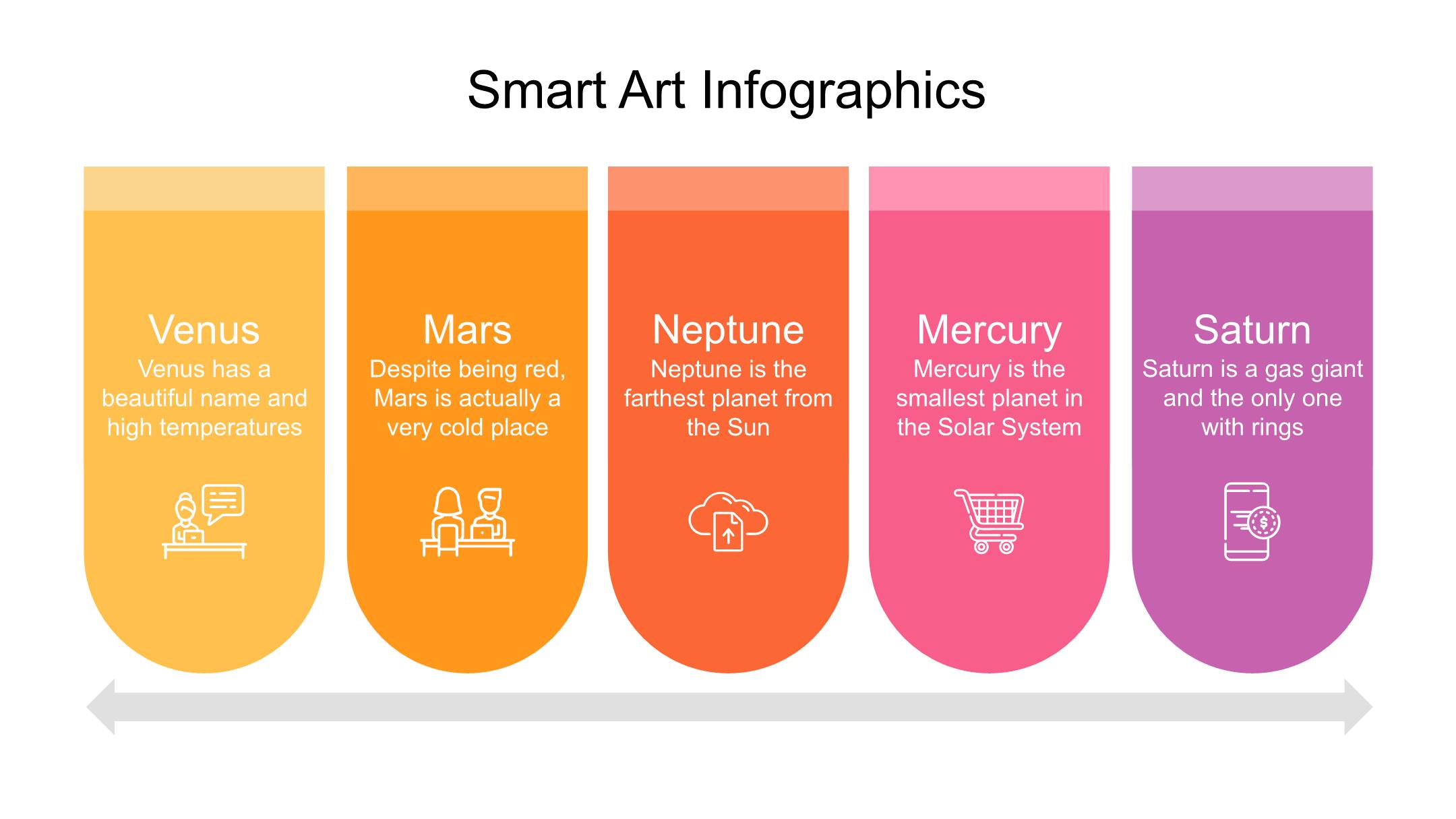 Smart Art Infographics

Venus
Venus has a beautiful name and high temperatures

Mars
Despite being red, Mars is actually a very cold place

Neptune
Neptune is the farthest planet from the Sun

Mercury
Mercury is the smallest planet in the Solar System

Saturn
Saturn is a gas giant and the only one with rings

$