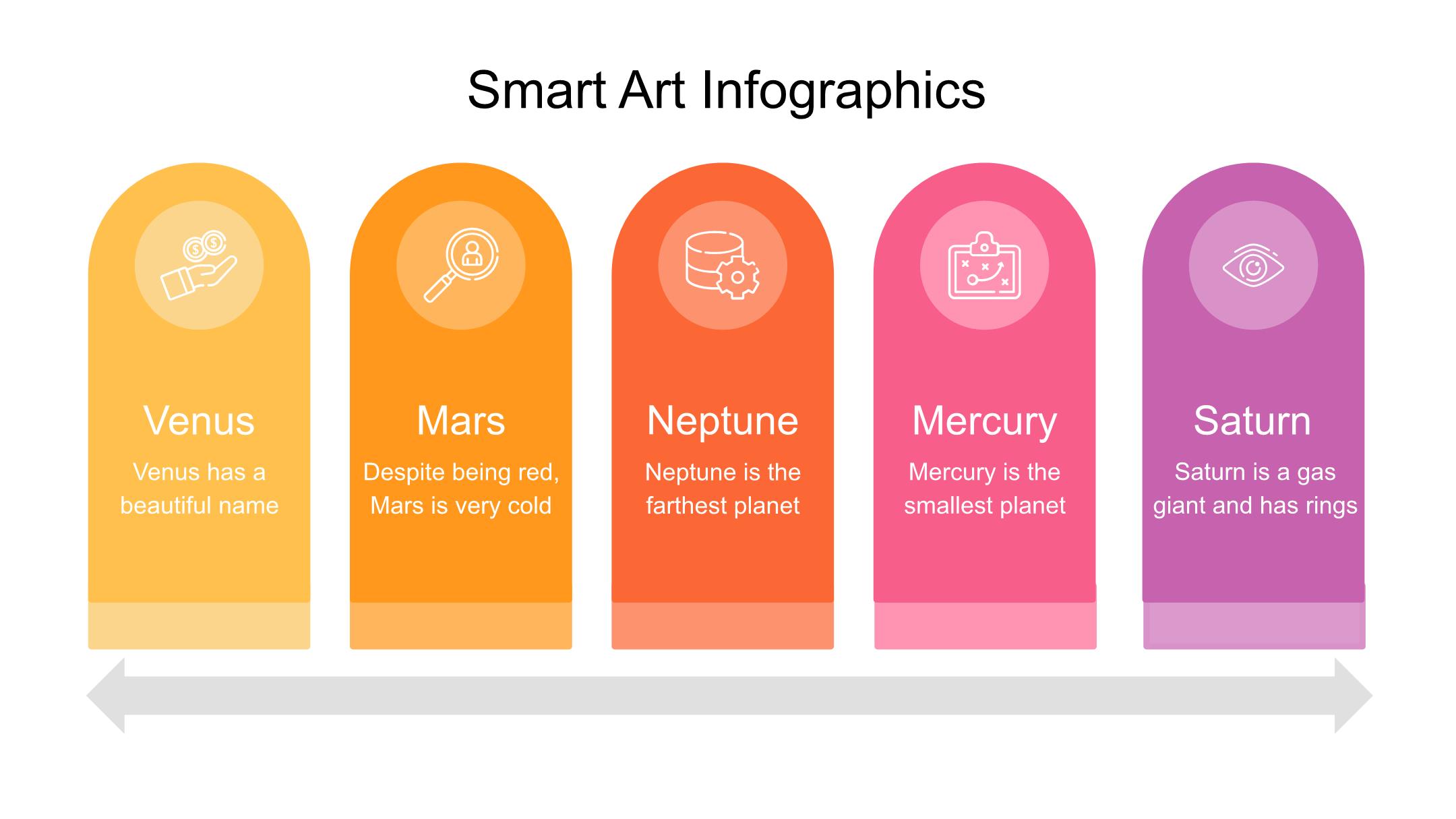 Smart Art Infographics

Venus
Venus has a beautiful name

Mars
Despite being red, Mars is very cold

Neptune
Neptune is the farthest planet

Mercury
Mercury is the smallest planet

Saturn
Saturn is a gas giant and has rings