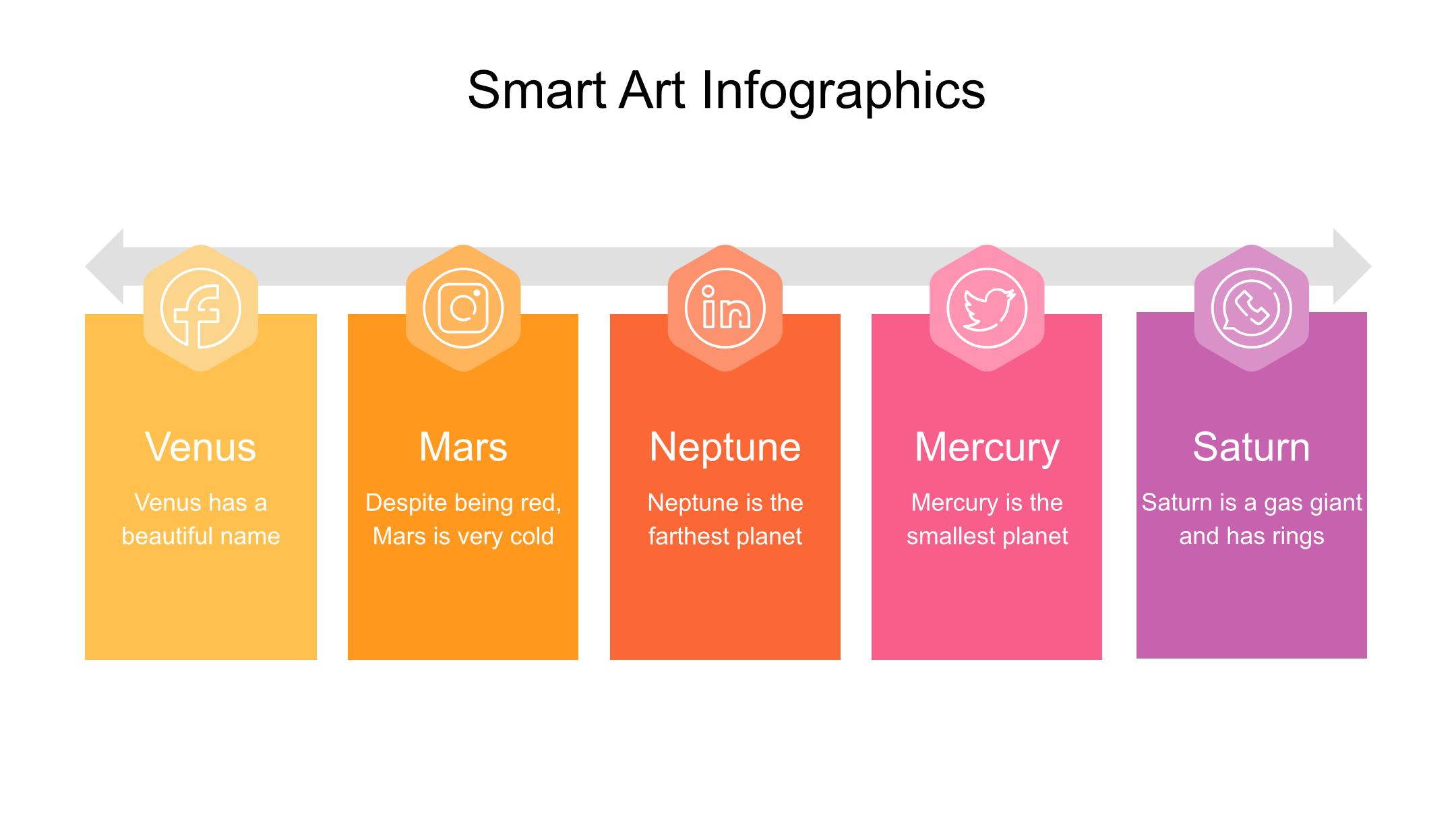 Smart Art Infographics

Venus

Venus has a beautiful name

Mars

Despite being red, Mars is very cold

Neptune

Neptune is the farthest planet

Mercury

Mercury is the smallest planet

Saturn

Saturn is a gas giant and has rings