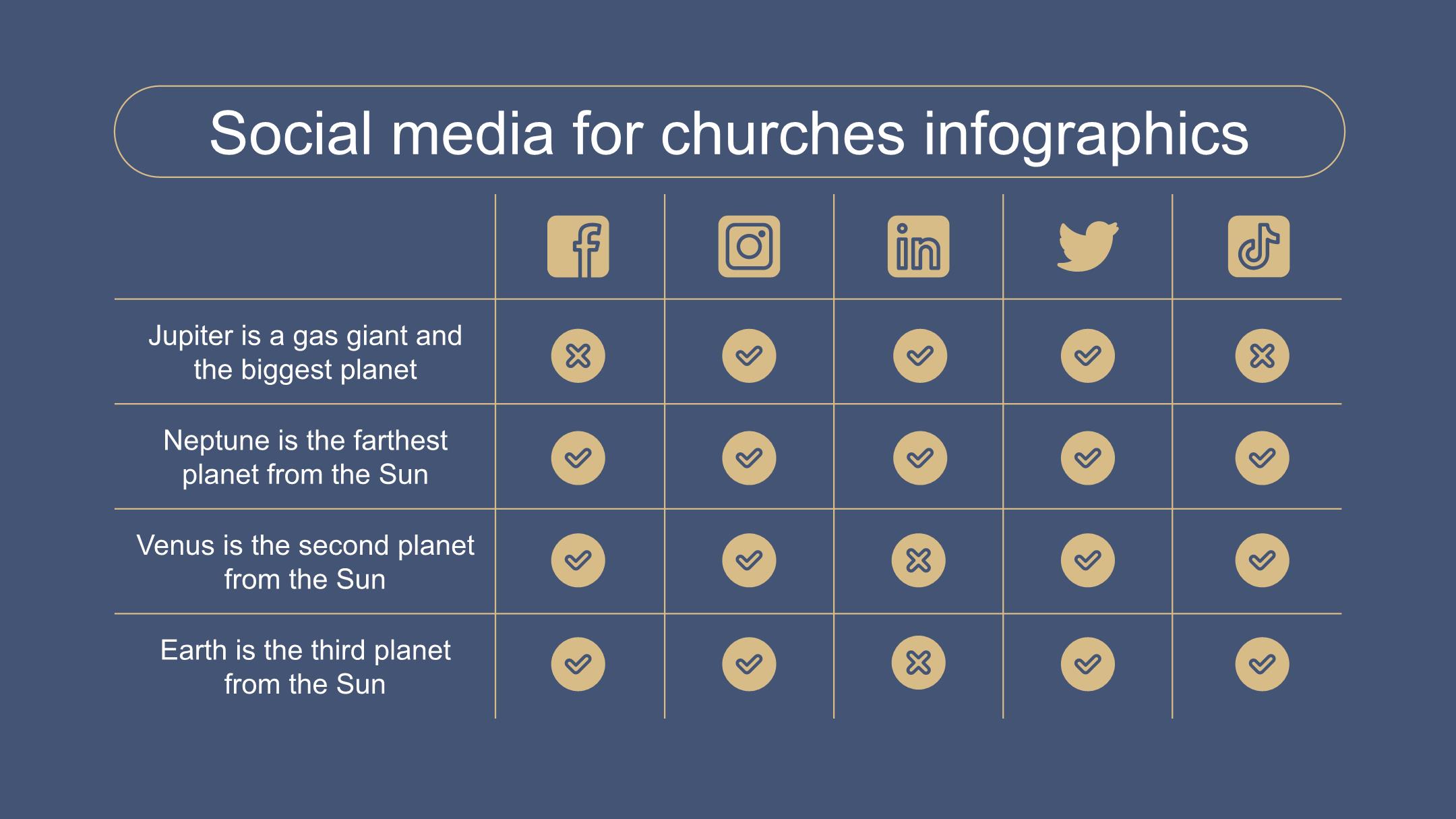 Social media for churches infographics

| | f | | in | | |
|---|---|---|---|---|---|
| Jupiter is a gas giant and the biggest planet | | | | | |
| Neptune is the farthest planet from the Sun | | | | | |
| Venus is the second planet from the Sun | | | | | |
| Earth is the third planet from the Sun | | | | | |