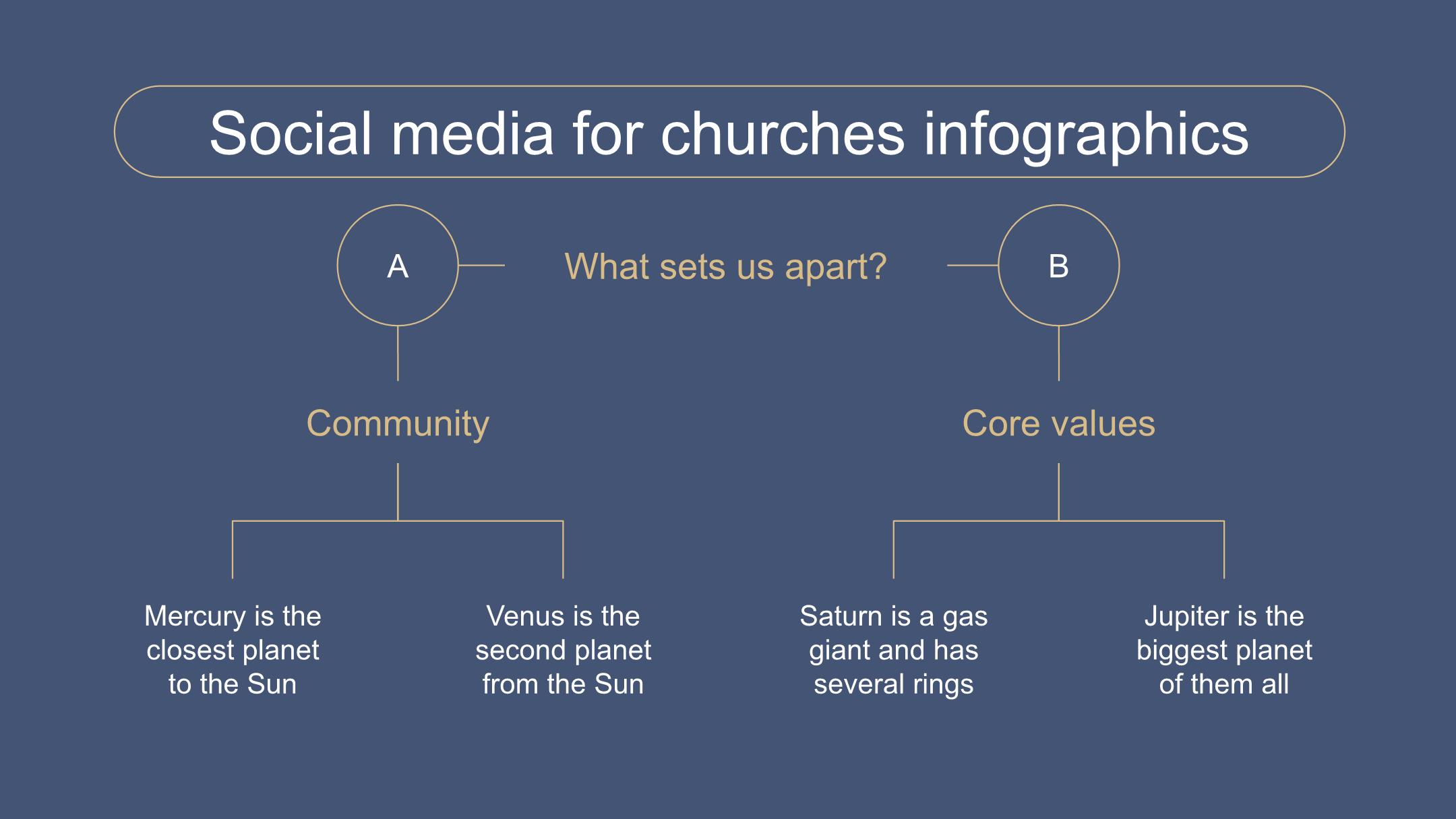 Social media for churches infographics

A

What sets us apart?

B

Community

Core values

Mercury is the closest planet to the Sun

Venus is the second planet from the Sun

Saturn is a gas giant and has several rings

Jupiter is the biggest planet of them all