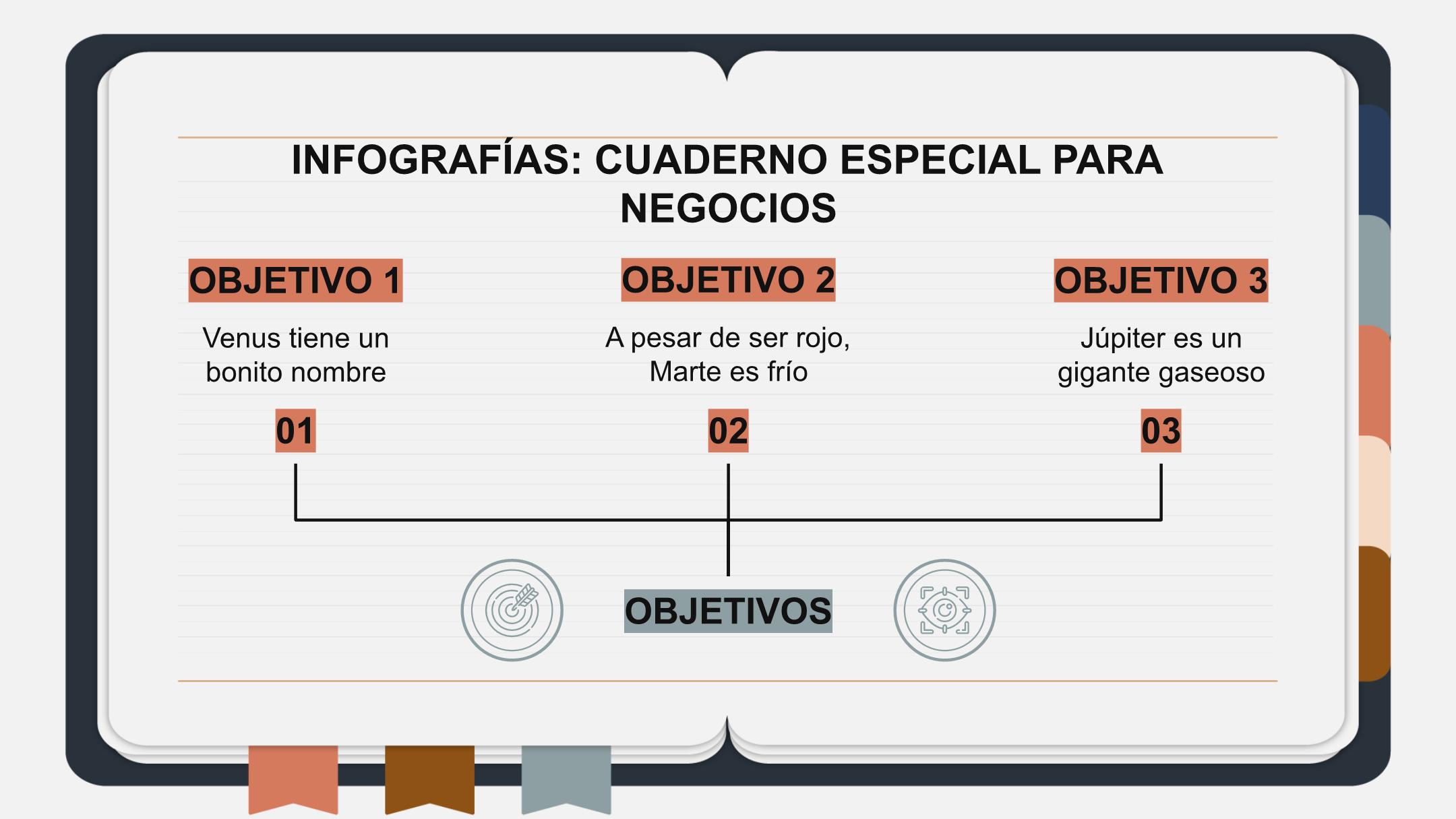 INFOGRAFÍAS: CUADERNO ESPECIAL PARA NEGOCIOS

OBJETIVO 1

Venus tiene un bonito nombre

01

OBJETIVO 2

A pesar de ser rojo, Marte es frío

02

OBJETIVO 3

Júpiter es un gigante gaseoso

03

OBJETIVOS