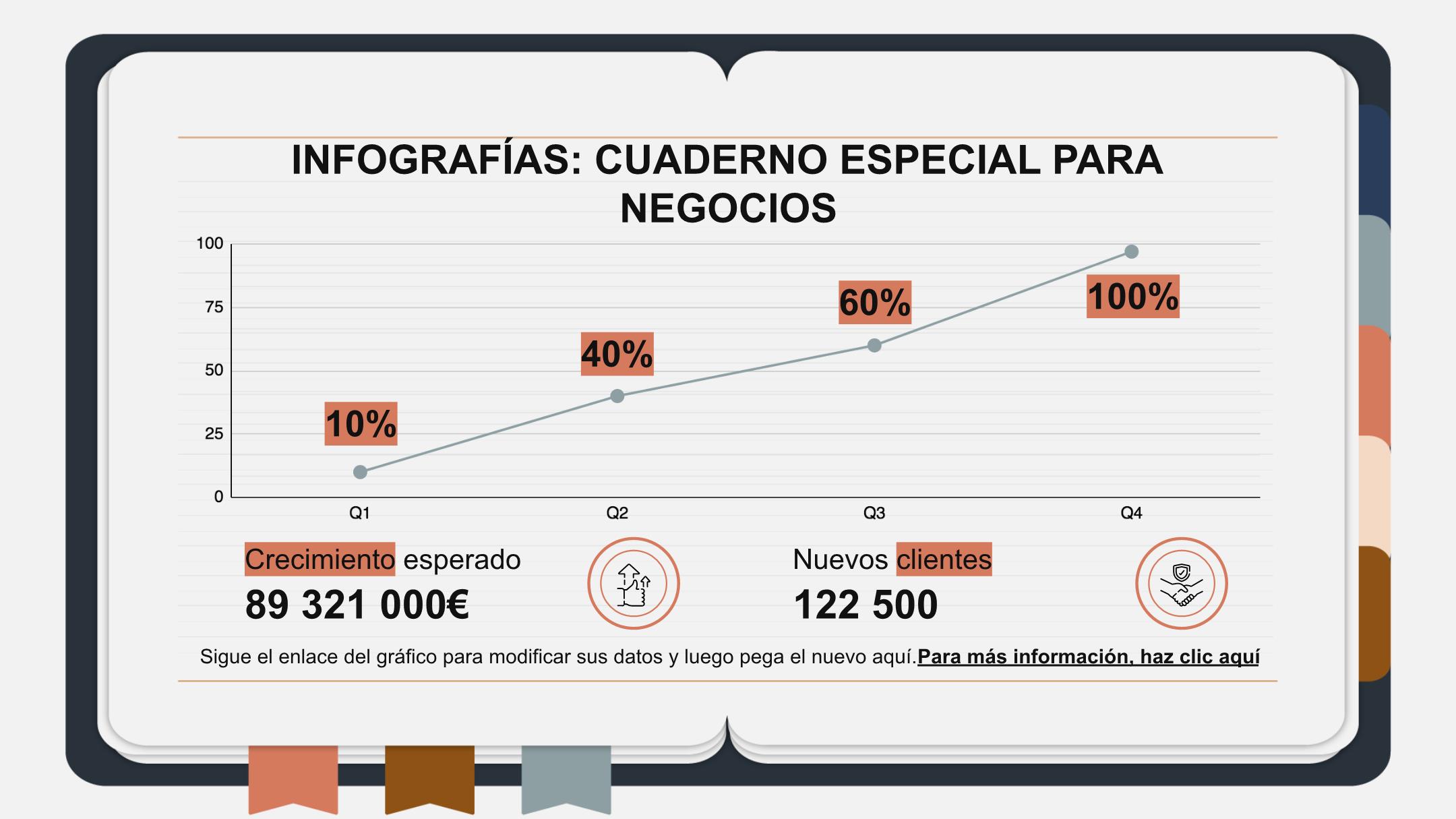 INFOGRAFÍAS: CUADERNO ESPECIAL PARA NEGOCIOS

100
75
50
25
0

10%
40%
60%
100%

Q1
Q2
Q3
Q4

Crecimiento esperado
89 321 000€

Nuevos clientes
122 500

Sigue el enlace del gráfico para modificar sus datos y luego pega el nuevo aquí.Para más información, haz clic aquí