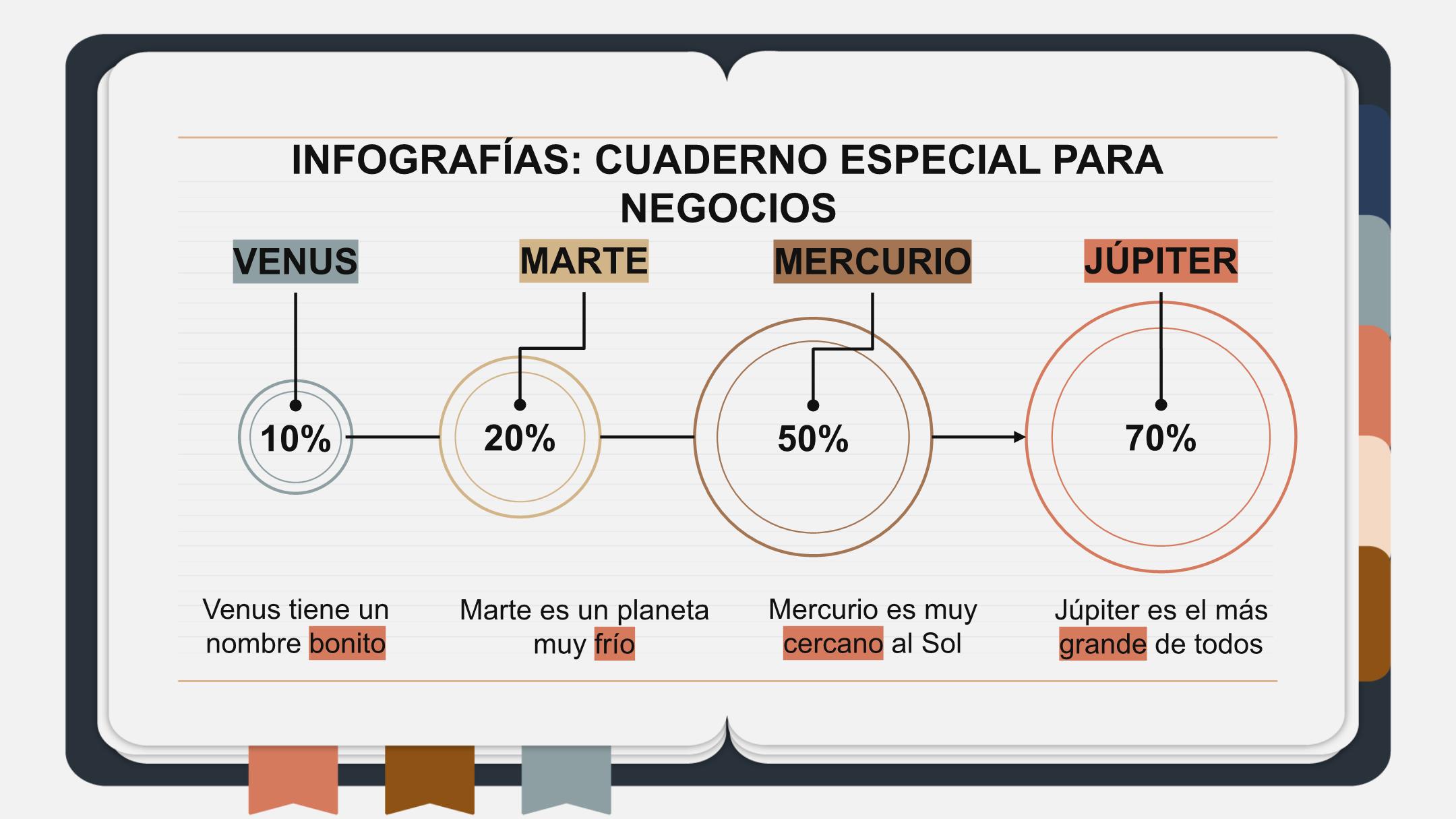 INFOGRAFÍAS: CUADERNO ESPECIAL PARA NEGOCIOS

VENUS

10%

Venus tiene un nombre bonito

MARTE

20%

Marte es un planeta muy frío

MERCURIO

50%

Mercurio es muy cercano al Sol

JÚPITER

70%

Júpiter es el más grande de todos