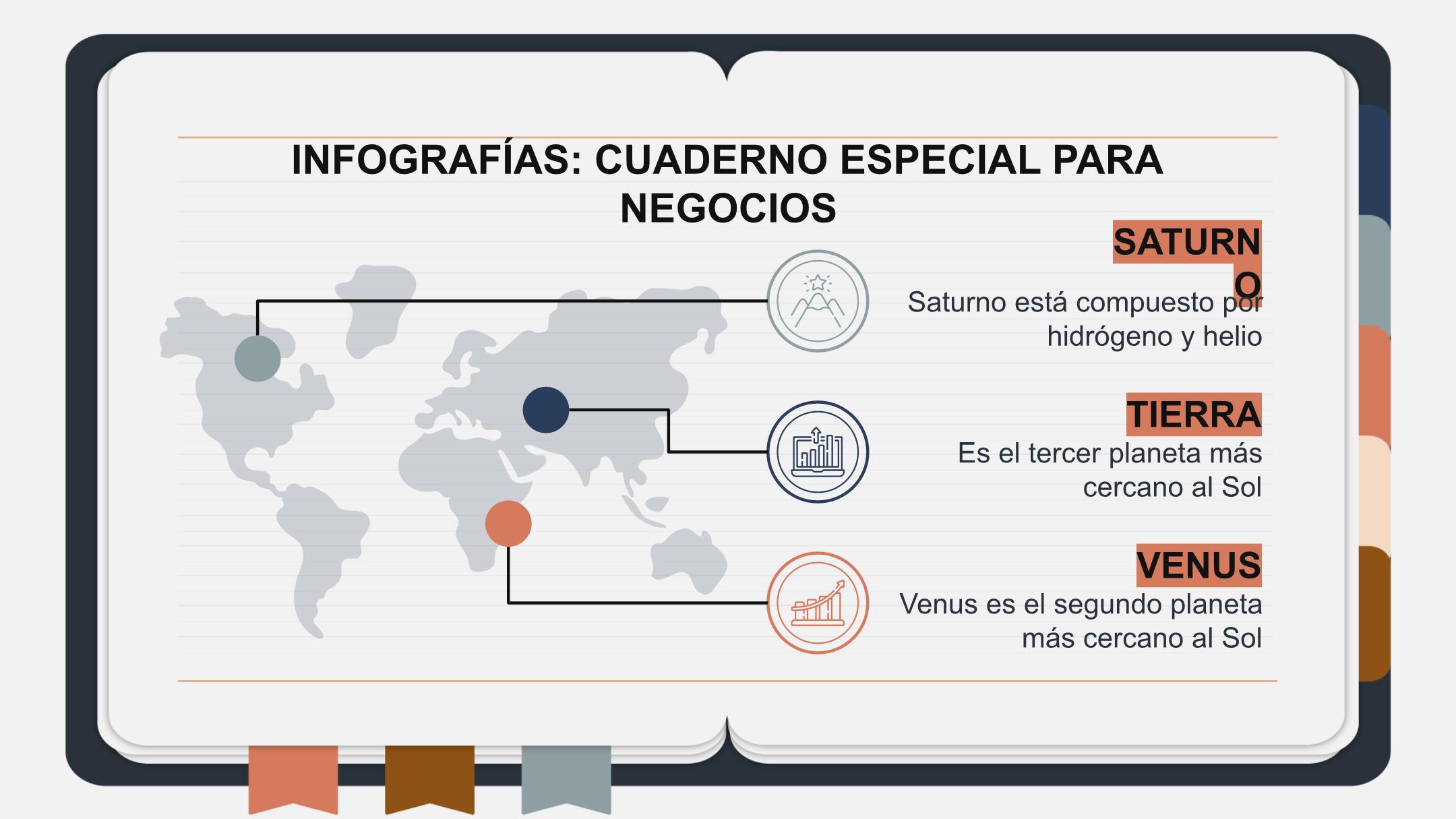 INFOGRAFÍAS: CUADERNO ESPECIAL PARA NEGOCIOS

SATURNO

Saturno está compuesto por hidrógeno y helio

TIERRA

Es el tercer planeta más cercano al Sol

VENUS

Venus es el segundo planeta más cercano al Sol