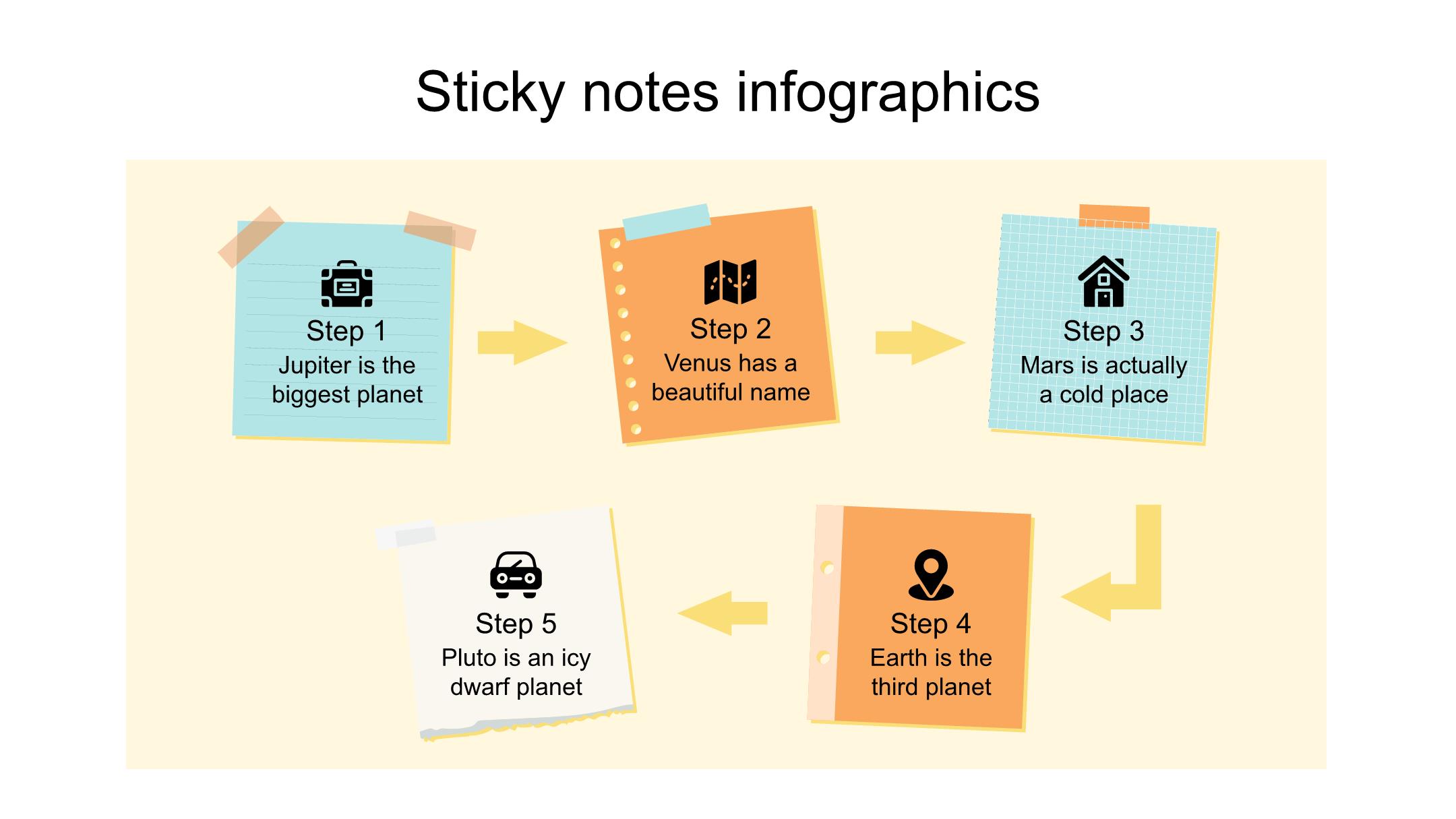 Sticky notes infographics

Step 1
Jupiter is the biggest planet

Step 2
Venus has a beautiful name

Step 3
Mars is actually a cold place

Step 4
Earth is the third planet

Step 5
Pluto is an icy dwarf planet