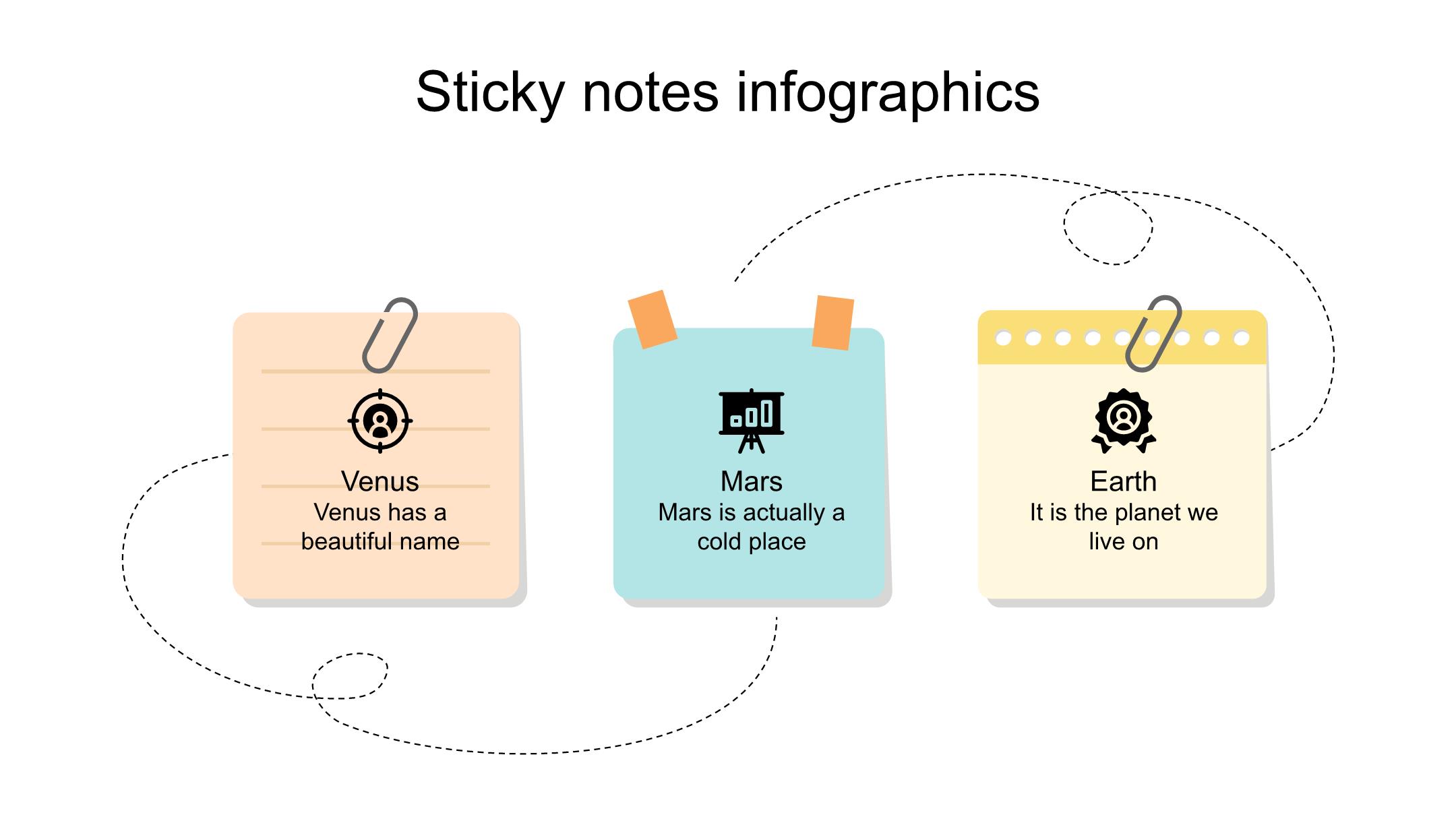 Sticky notes infographics

Venus
Venus has a beautiful name

Mars
Mars is actually a cold place

Earth
It is the planet we live on