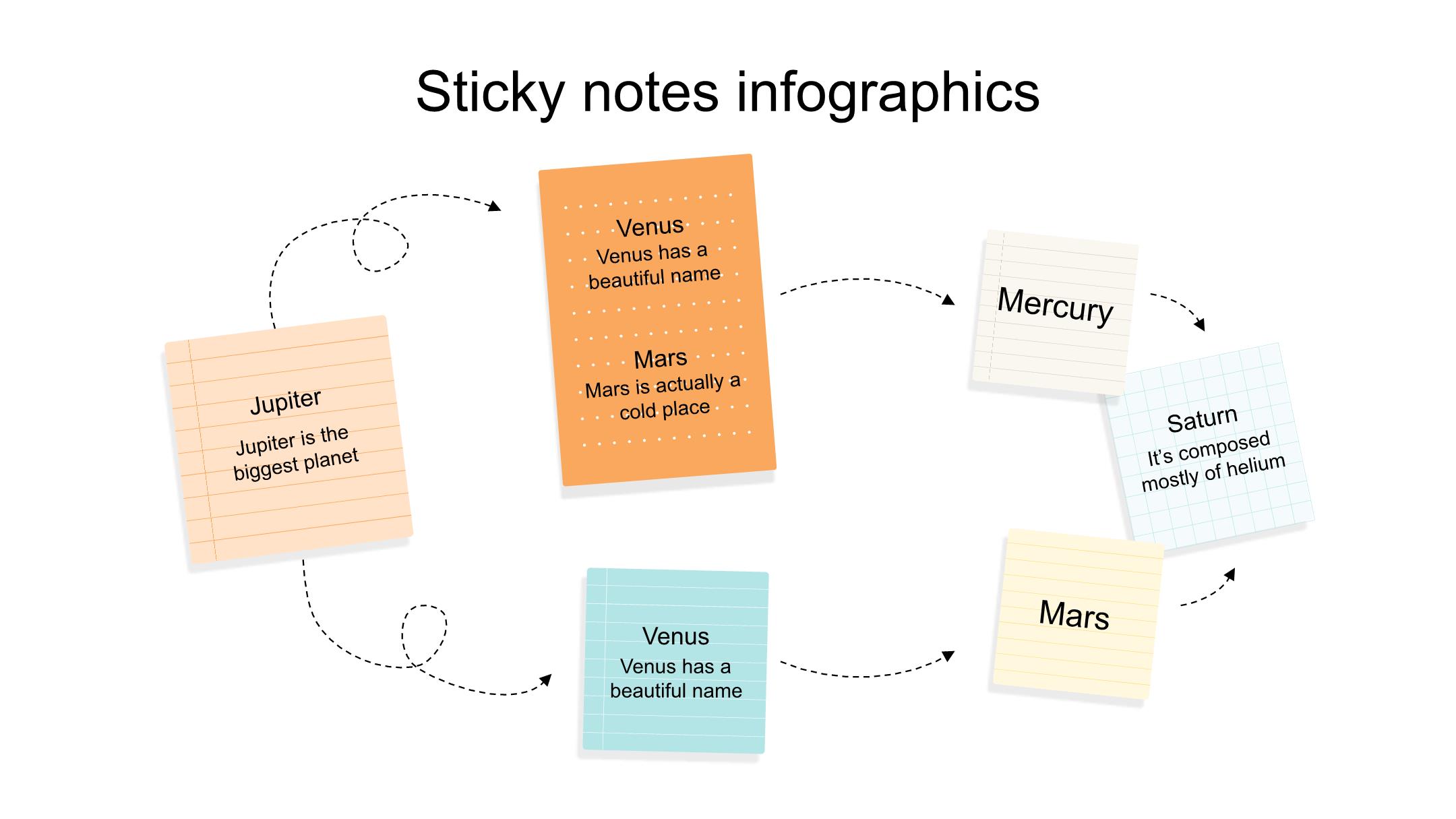 Sticky notes infographics

Jupiter
Jupiter is the biggest planet

Venus
Venus has a beautiful name

Mars
Mars is actually a cold place

Mercury

Saturn
It's composed mostly of helium

Venus
Venus has a beautiful name

Mars