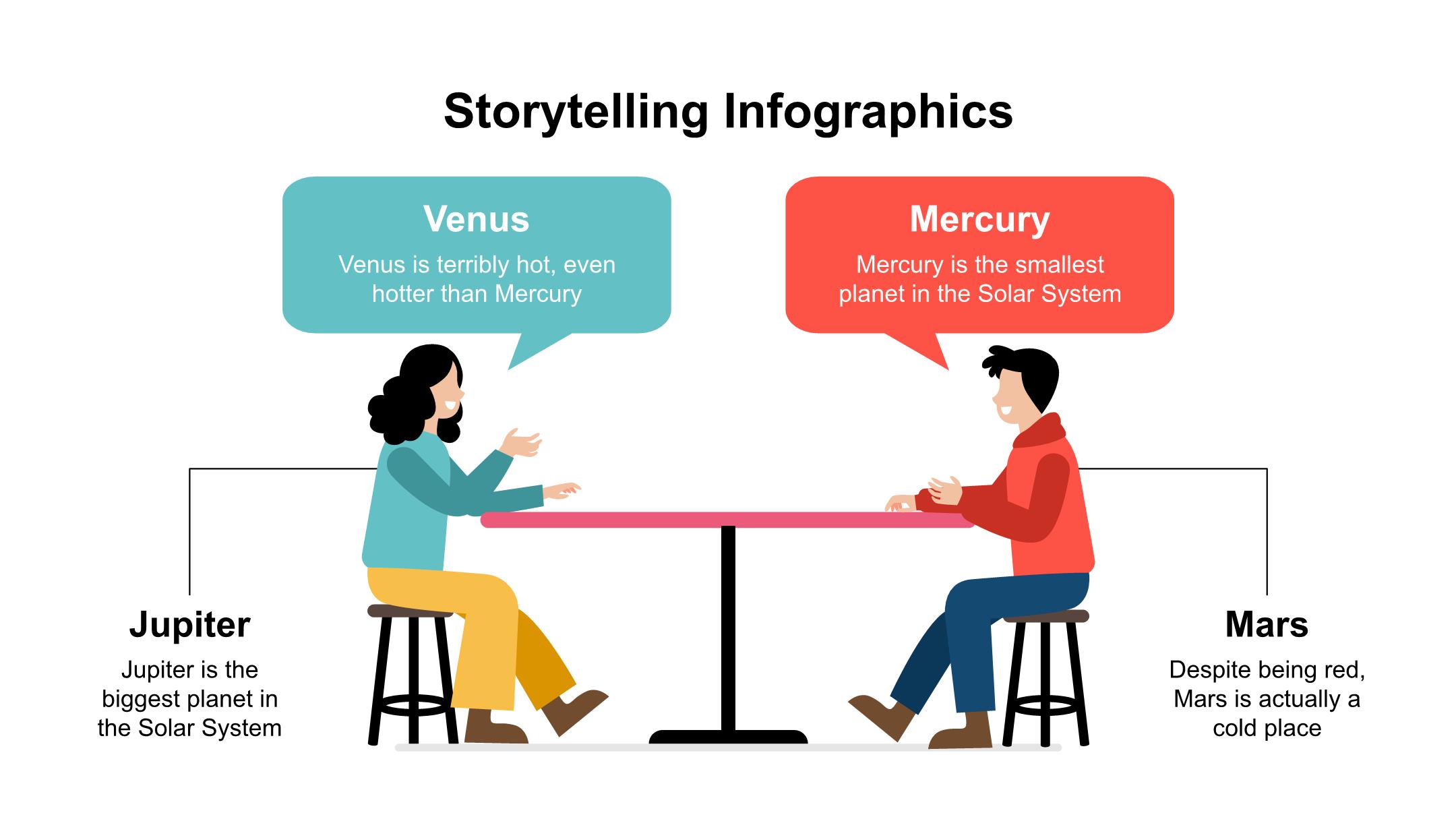 Storytelling Infographics

Venus

Venus is terribly hot, even hotter than Mercury

Mercury

Mercury is the smallest planet in the Solar System

Jupiter

Jupiter is the biggest planet in the Solar System

Mars

Despite being red, Mars is actually a cold place