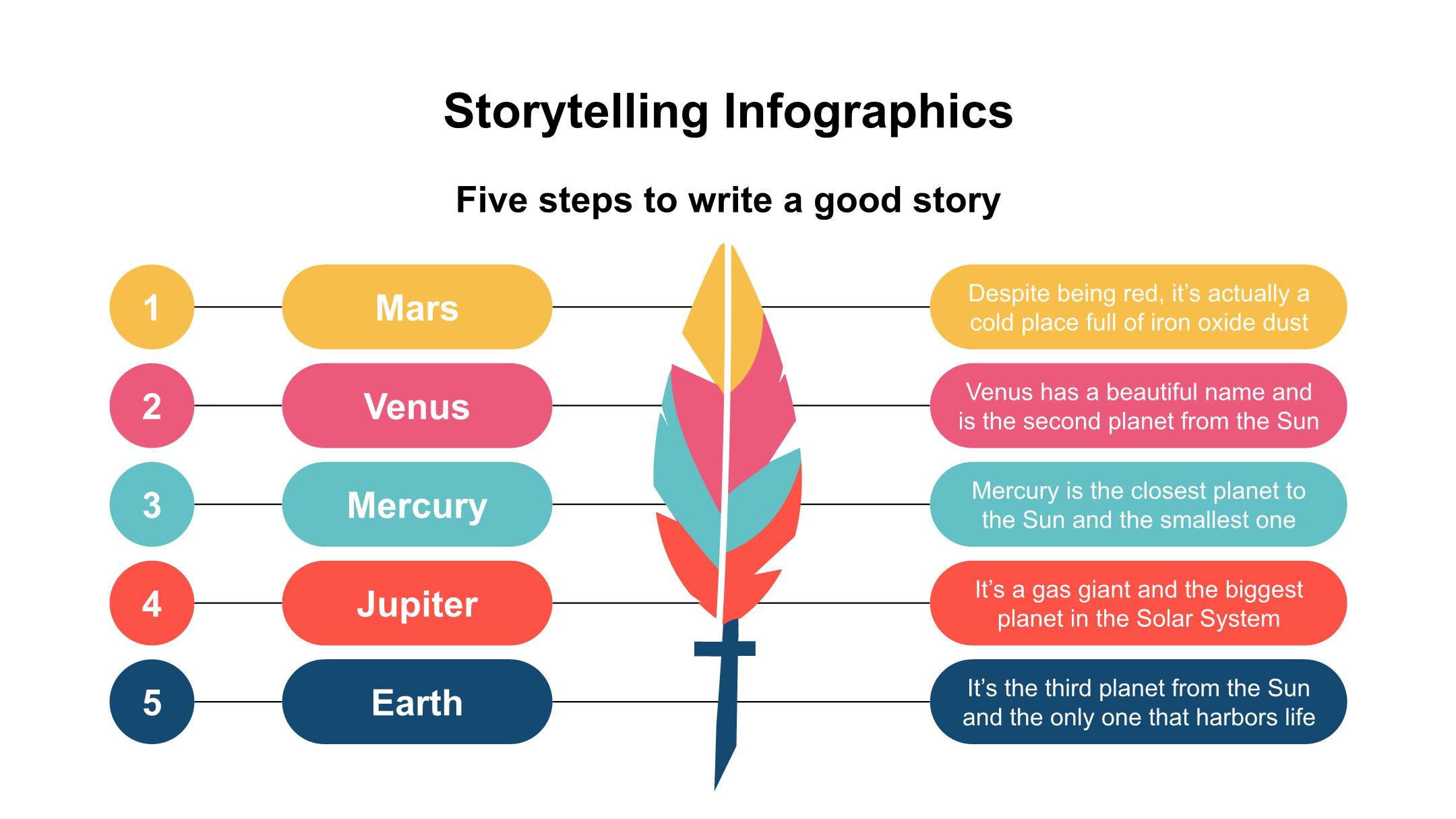 Storytelling Infographics

Five steps to write a good story

1

Mars

Despite being red, it's actually a cold place full of iron oxide dust

2

Venus

Venus has a beautiful name and is the second planet from the Sun

3

Mercury

Mercury is the closest planet to the Sun and the smallest one

4

Jupiter

It's a gas giant and the biggest planet in the Solar System

5

Earth

It's the third planet from the Sun and the only one that harbors life