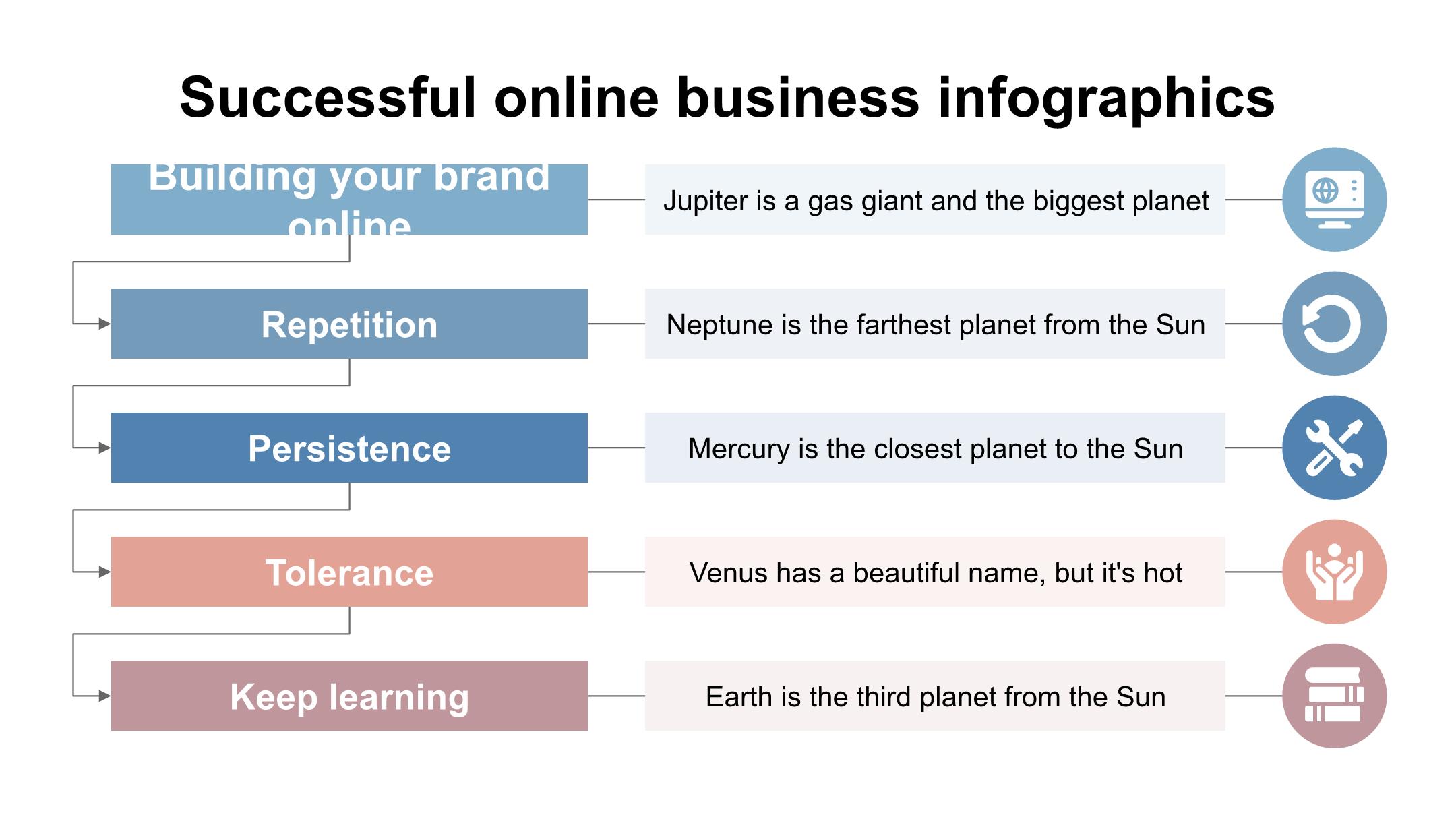 Successful online business infographics

Building your brand online

Jupiter is a gas giant and the biggest planet

Repetition

Neptune is the farthest planet from the Sun

Persistence

Mercury is the closest planet to the Sun

Tolerance

Venus has a beautiful name, but it's hot

Keep learning

Earth is the third planet from the Sun