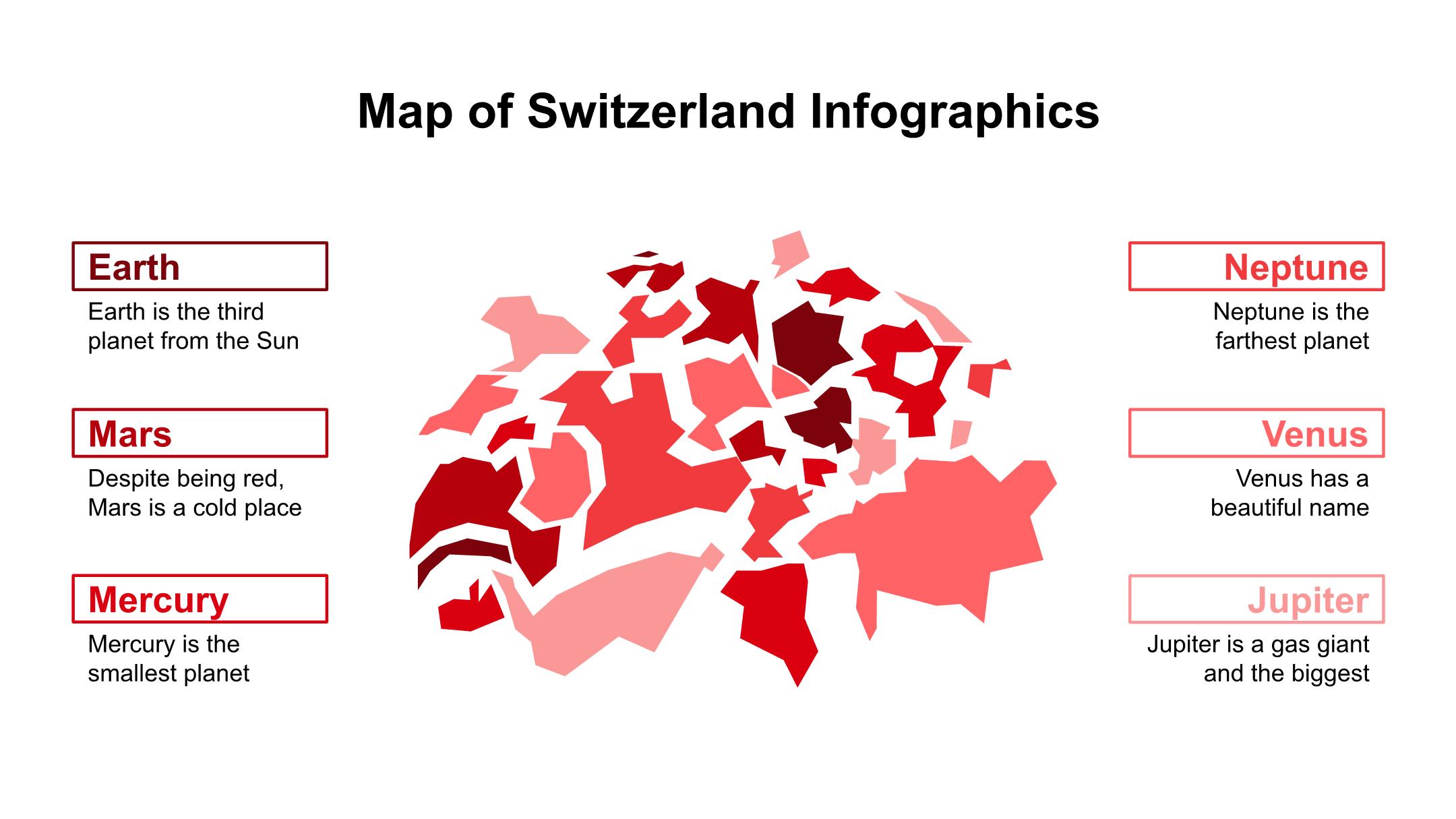 Map of Switzerland Infographics

Earth

Earth is the third planet from the Sun

Mars

Despite being red, Mars is a cold place

Mercury

Mercury is the smallest planet

Neptune

Neptune is the farthest planet

Venus

Venus has a beautiful name

Jupiter

Jupiter is a gas giant and the biggest