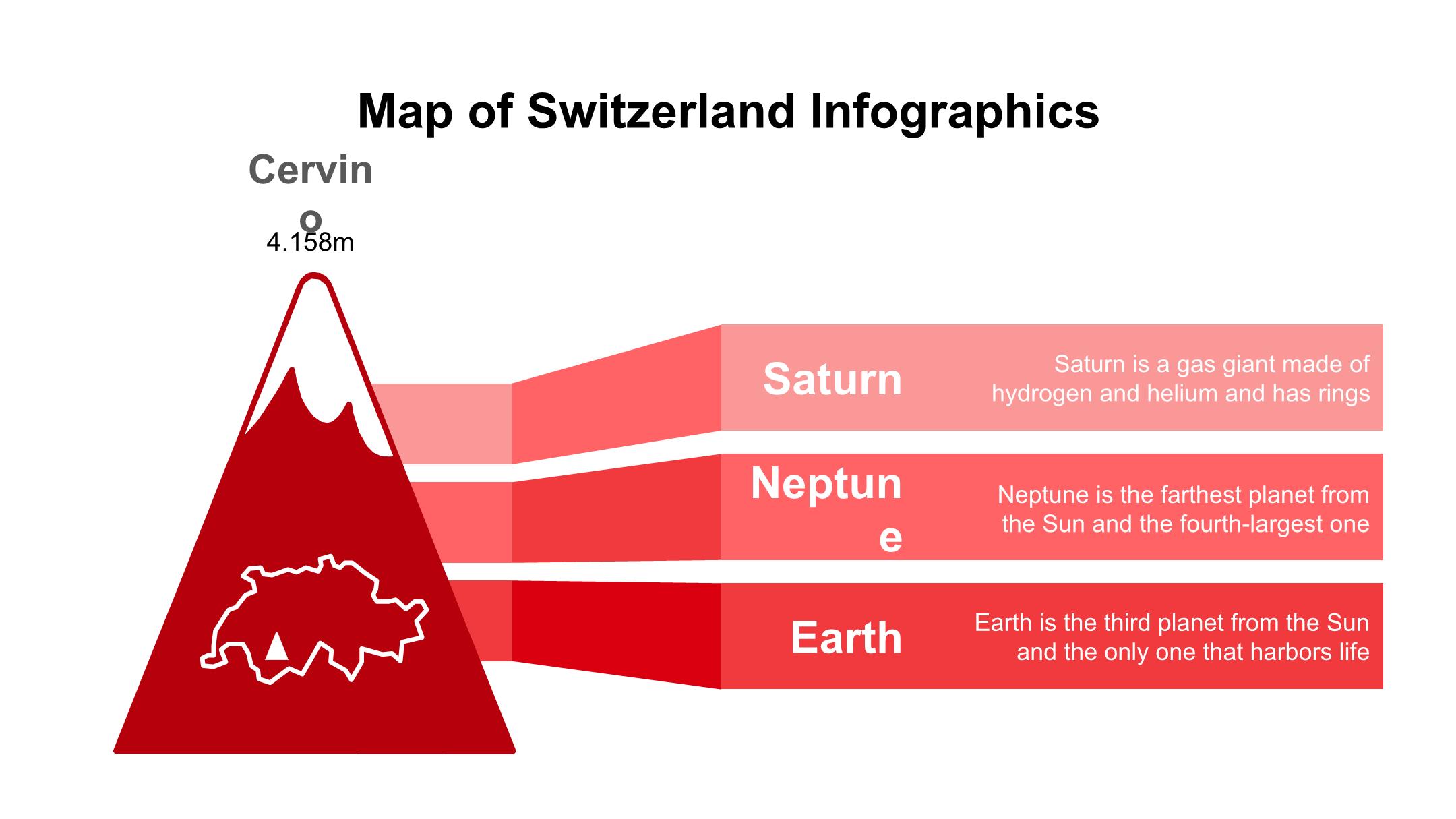 Map of Switzerland Infographics

Cervino
4.158m

Saturn

Saturn is a gas giant made of hydrogen and helium and has rings

Neptune

Neptune is the farthest planet from the Sun and the fourth-largest one

Earth

Earth is the third planet from the Sun and the only one that harbors life