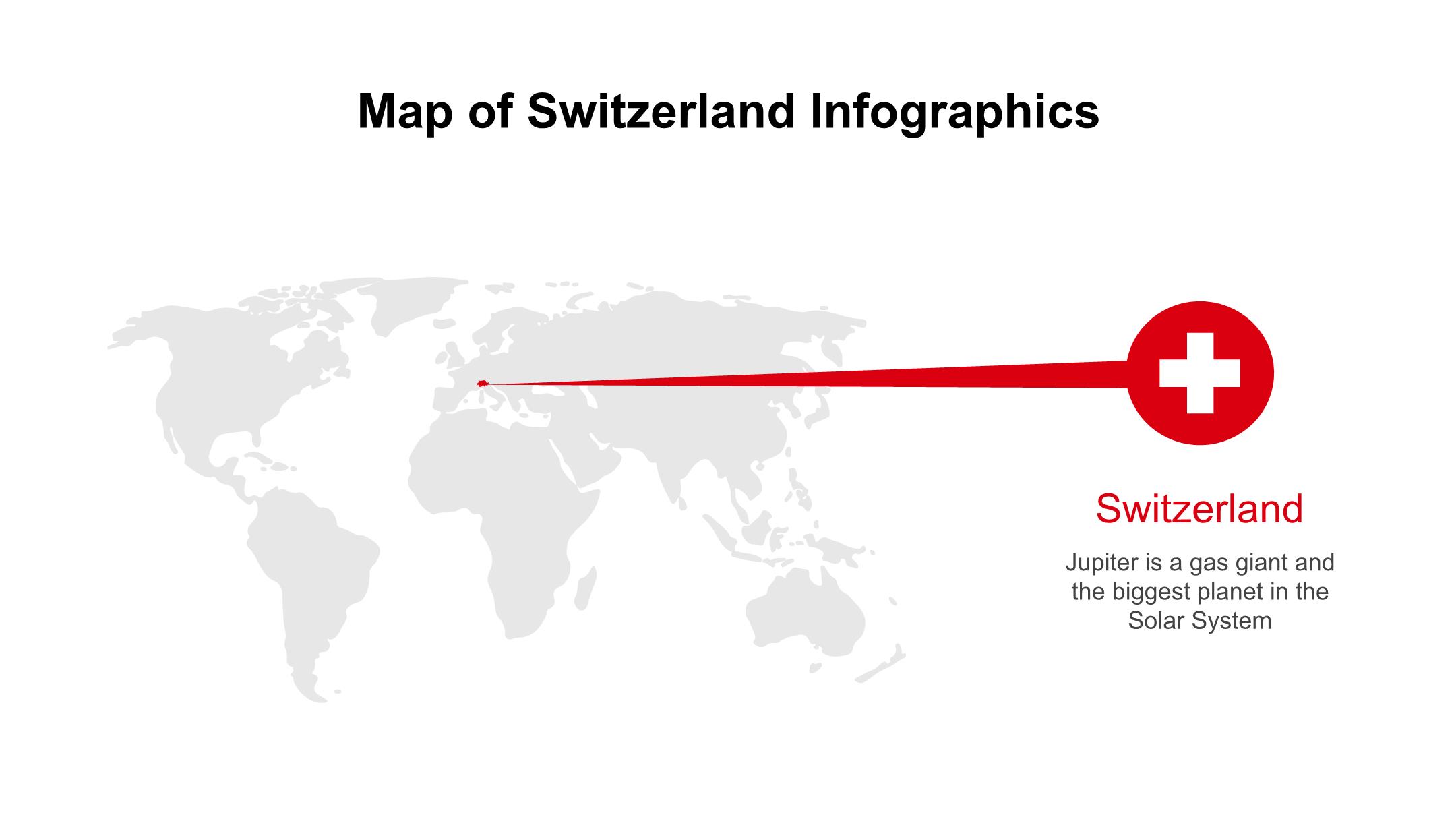 Map of Switzerland Infographics

Switzerland

Jupiter is a gas giant and the biggest planet in the Solar System