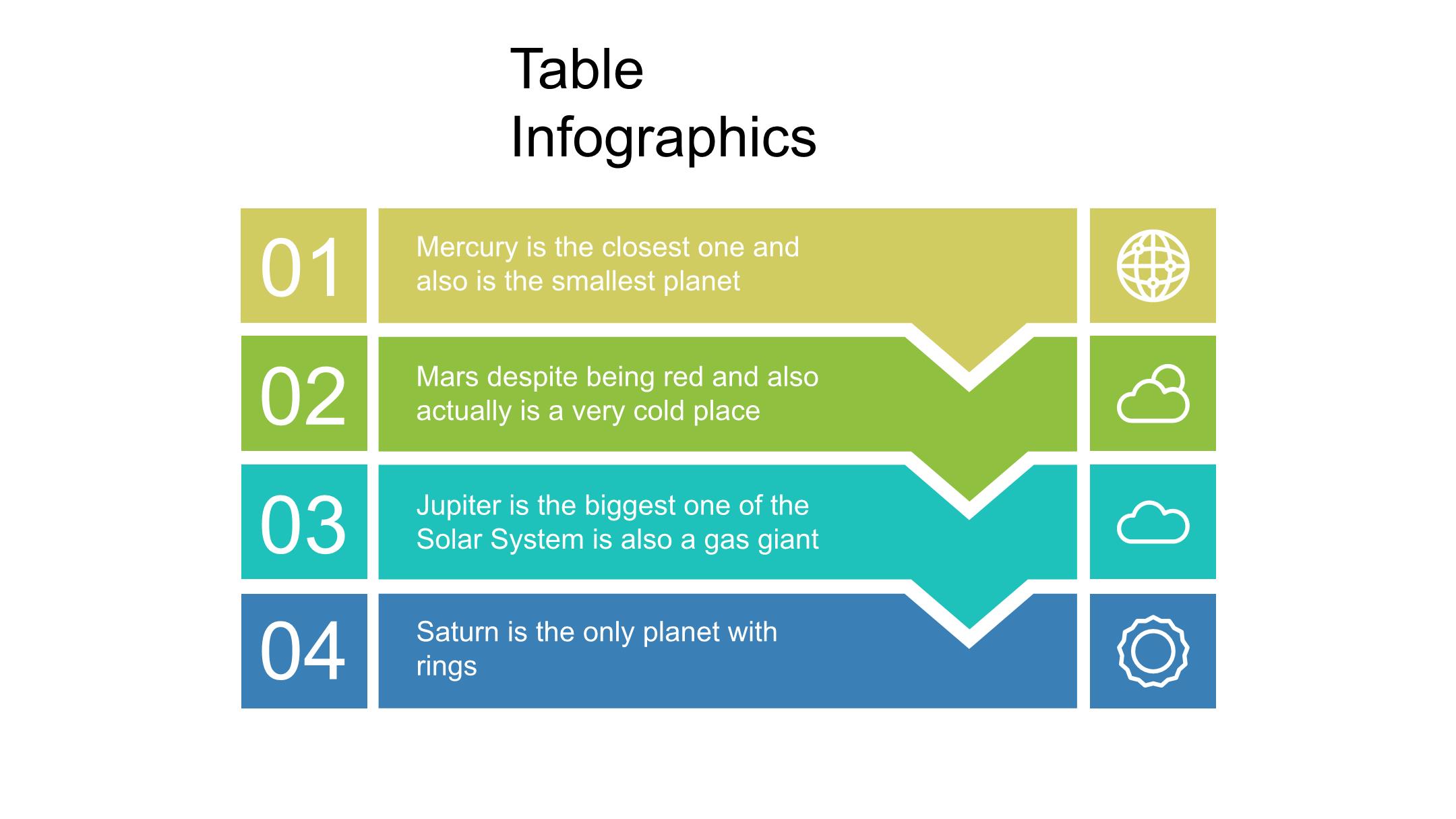 Table Infographics

01
Mercury is the closest one and also is the smallest planet

02
Mars despite being red and also actually is a very cold place

03
Jupiter is the biggest one of the Solar System is also a gas giant

04
Saturn is the only planet with rings