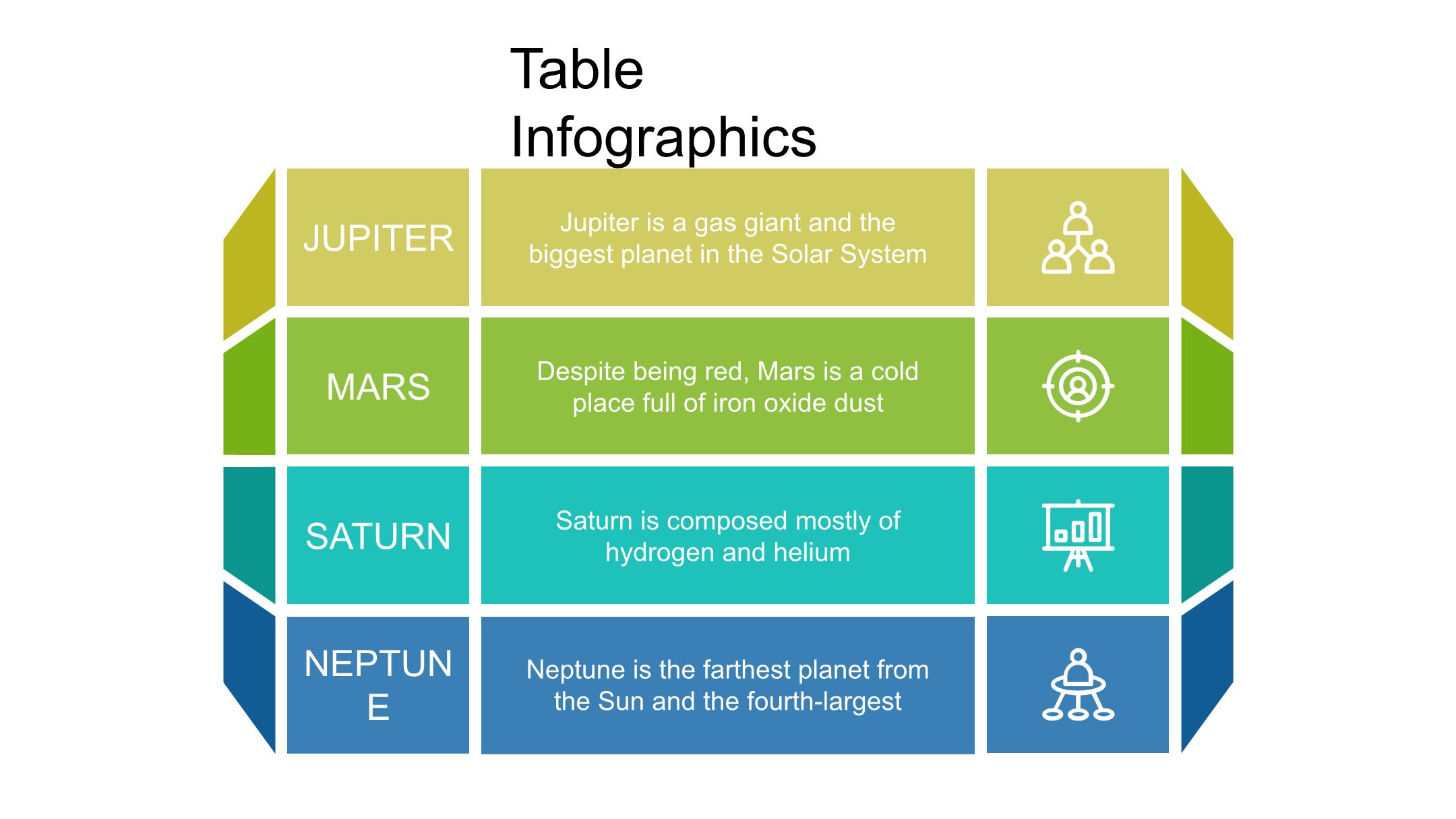 Table Infographics

| JUPITER | Jupiter is a gas giant and the biggest planet in the Solar System |
|---|---|
| MARS | Despite being red, Mars is a cold place full of iron oxide dust |
| SATURN | Saturn is composed mostly of hydrogen and helium |
| NEPTUNE | Neptune is the farthest planet from the Sun and the fourth-largest |