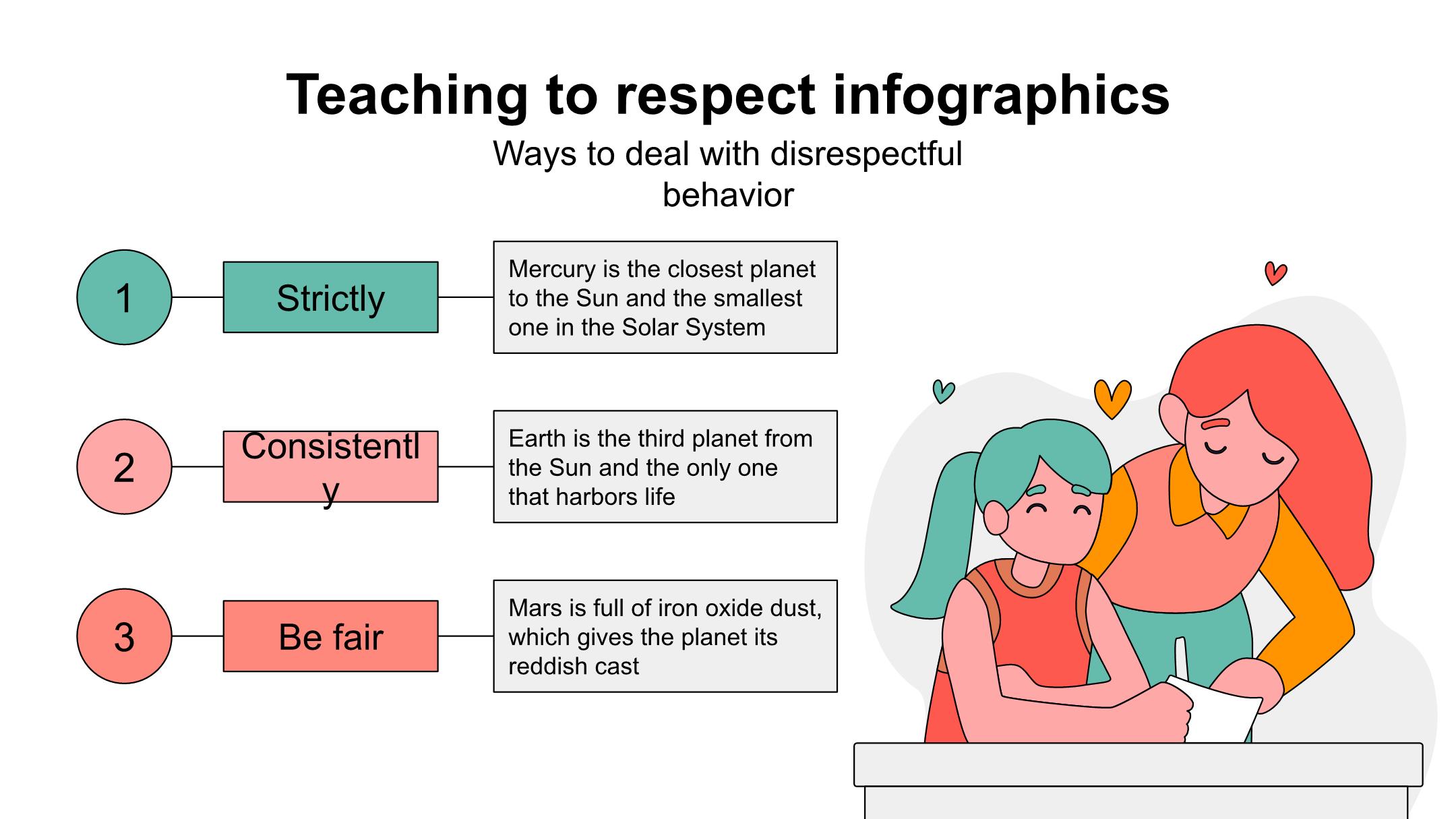 Teaching to respect infographics

Ways to deal with disrespectful behavior

1

Strictly

Mercury is the closest planet to the Sun and the smallest one in the Solar System

2

Consistently

Earth is the third planet from the Sun and the only one that harbors life

3

Be fair

Mars is full of iron oxide dust, which gives the planet its reddish cast