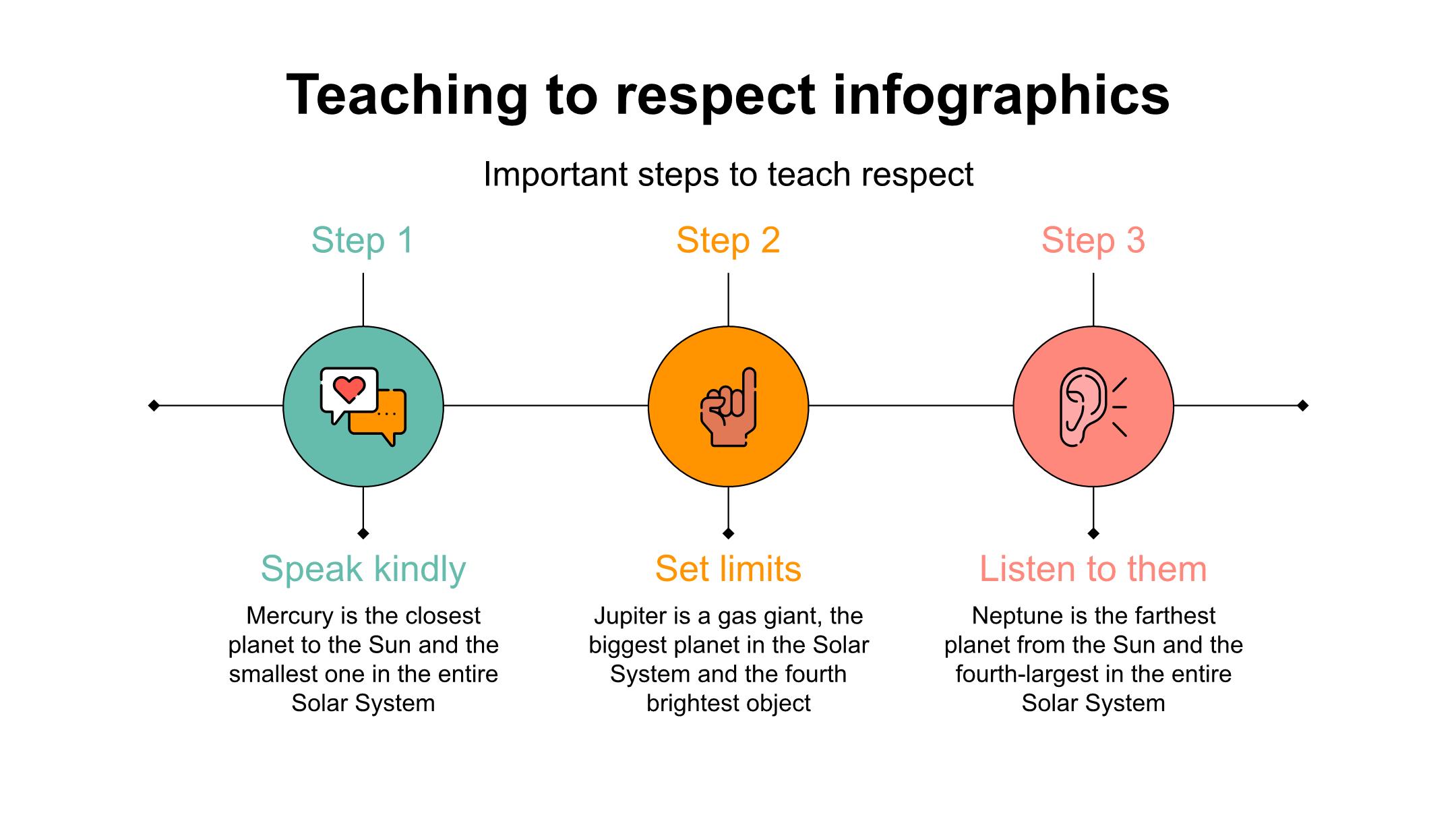 Teaching to respect infographics

Important steps to teach respect

Step 1

Speak kindly

Mercury is the closest planet to the Sun and the smallest one in the entire Solar System

Step 2

Set limits

Jupiter is a gas giant, the biggest planet in the Solar System and the fourth brightest object

Step 3

Listen to them

Neptune is the farthest planet from the Sun and the fourth-largest in the entire Solar System